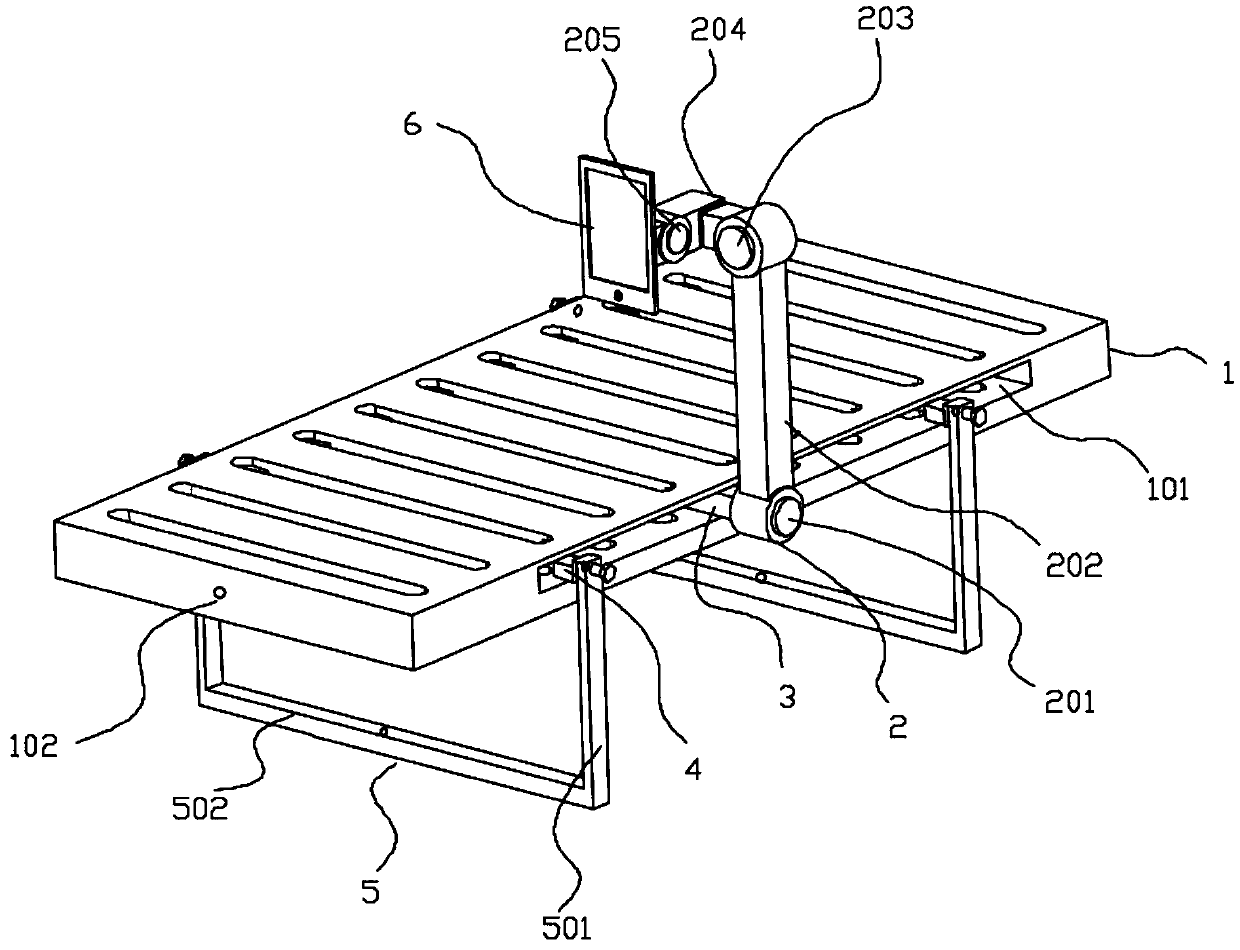 205
204
203
6
1
101
202
201
2
3
4
102
502
5
501