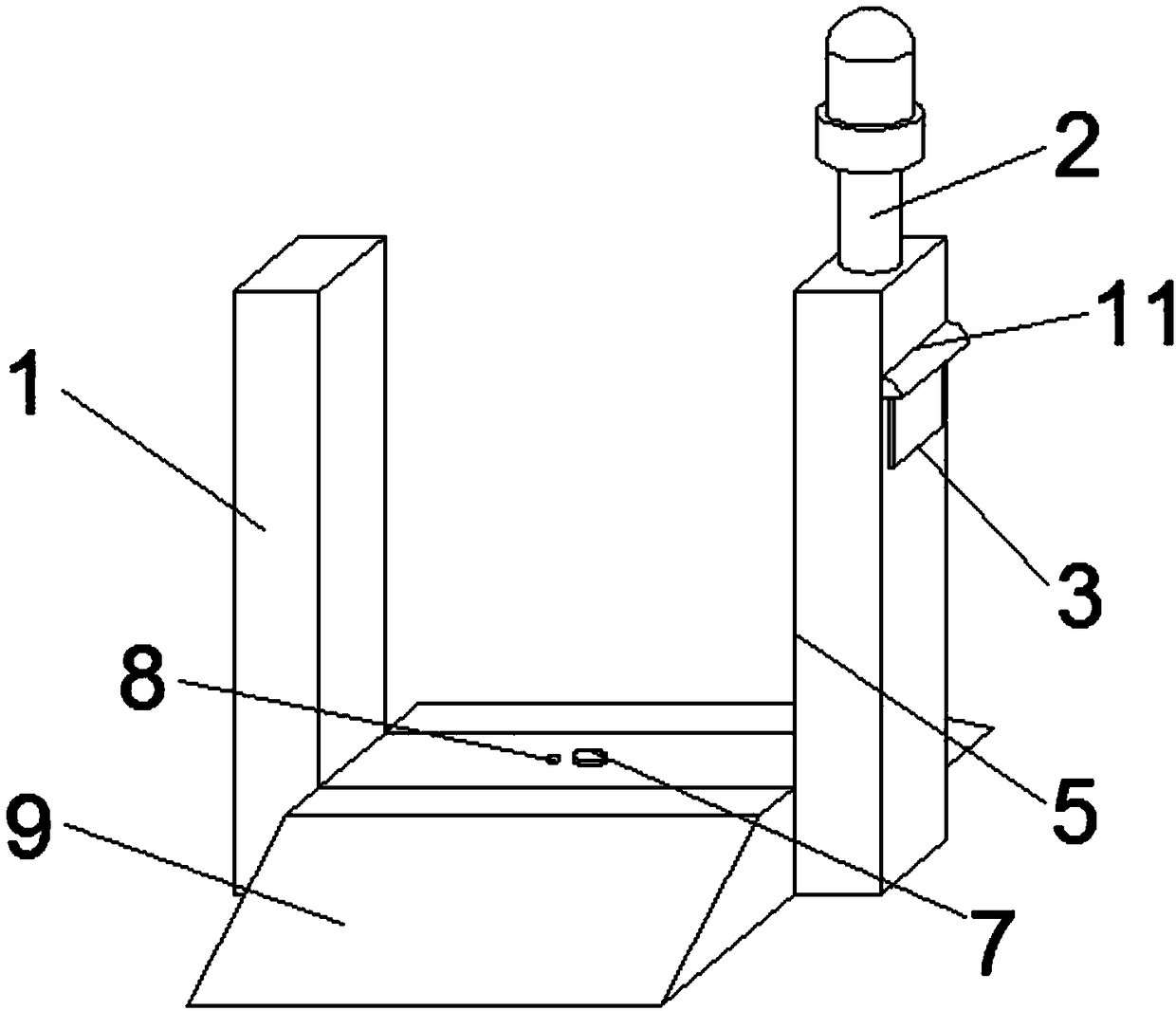 2
11
1
3
8
5
9
7