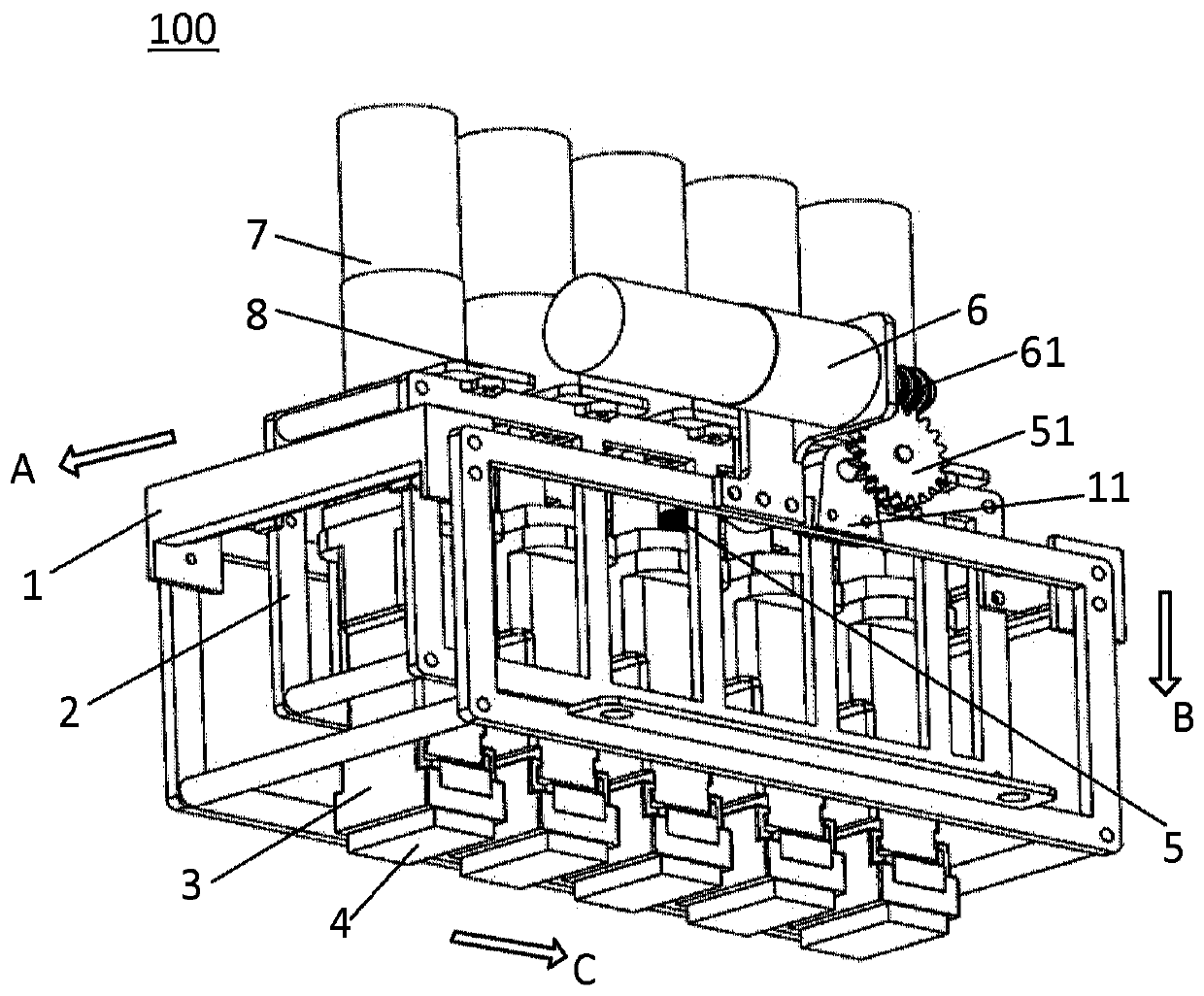 100

7

8

6

61

51

11

A

1

2

B

5

3

4

C