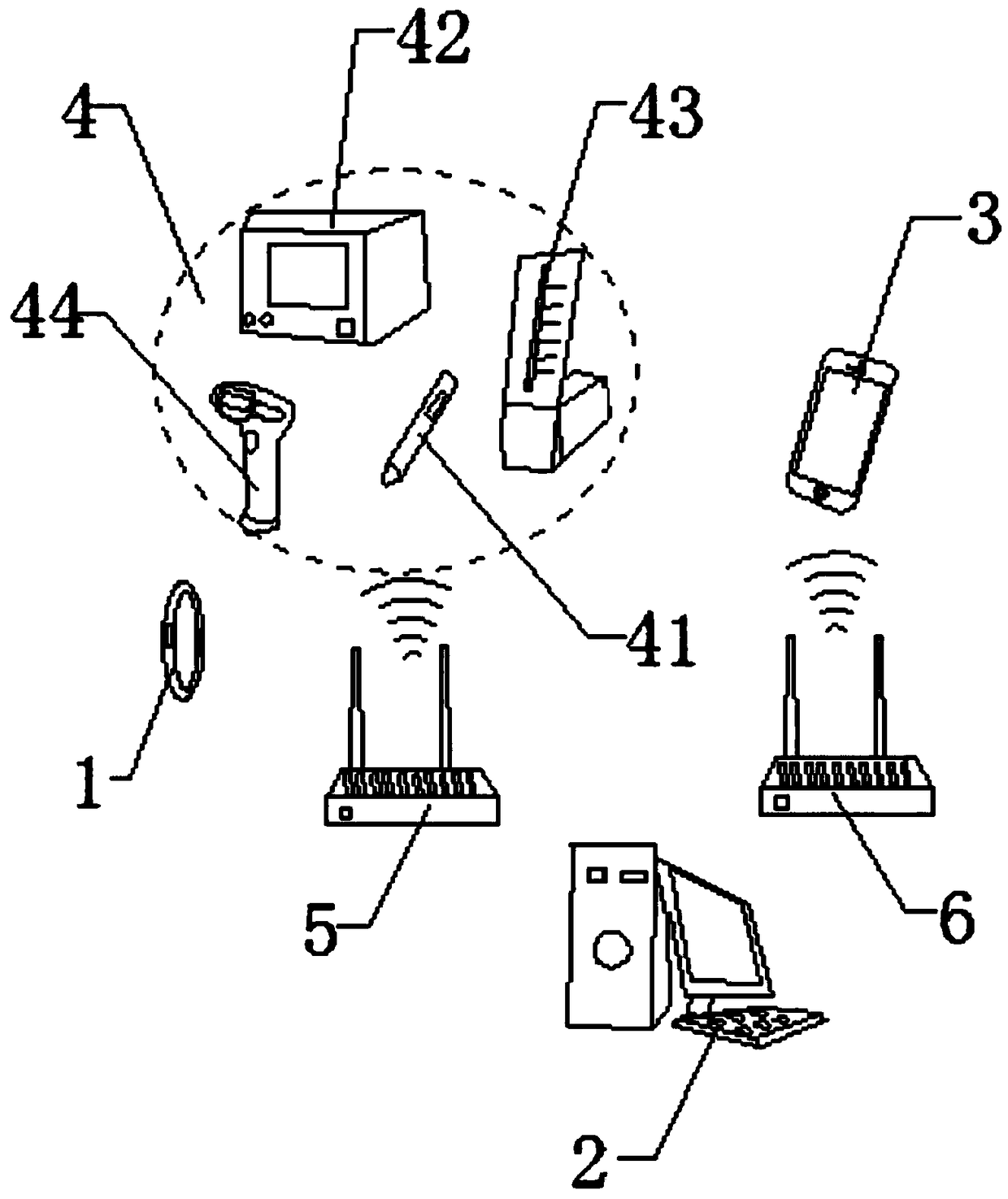 42
4
43
3
44
41
1
5
6
2