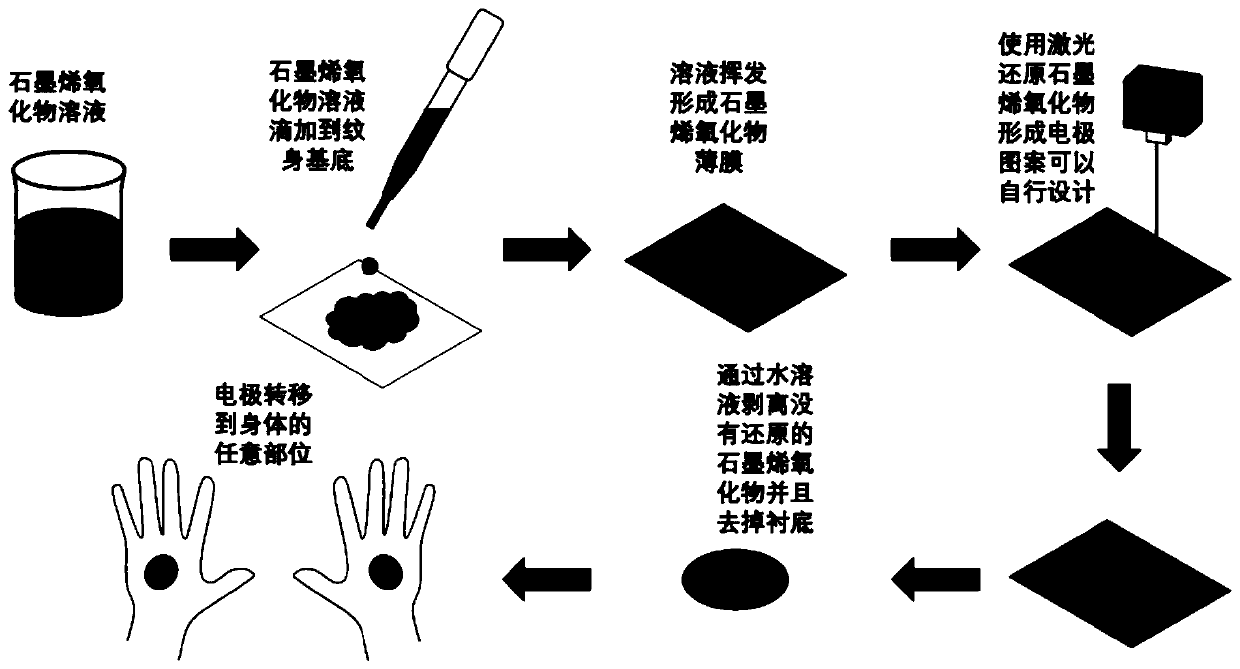 石墨烯氧化物溶液

石墨烯氧化物溶液滴加到纹身基底

溶液挥发形成石墨烯氧化物薄膜

使用激光还原石墨烯氧化物形成电极图案可以自行设计

通过水溶液剥离没有还原的石墨烯氧化物并且去掉衬底

电极转移到身体的任意部位