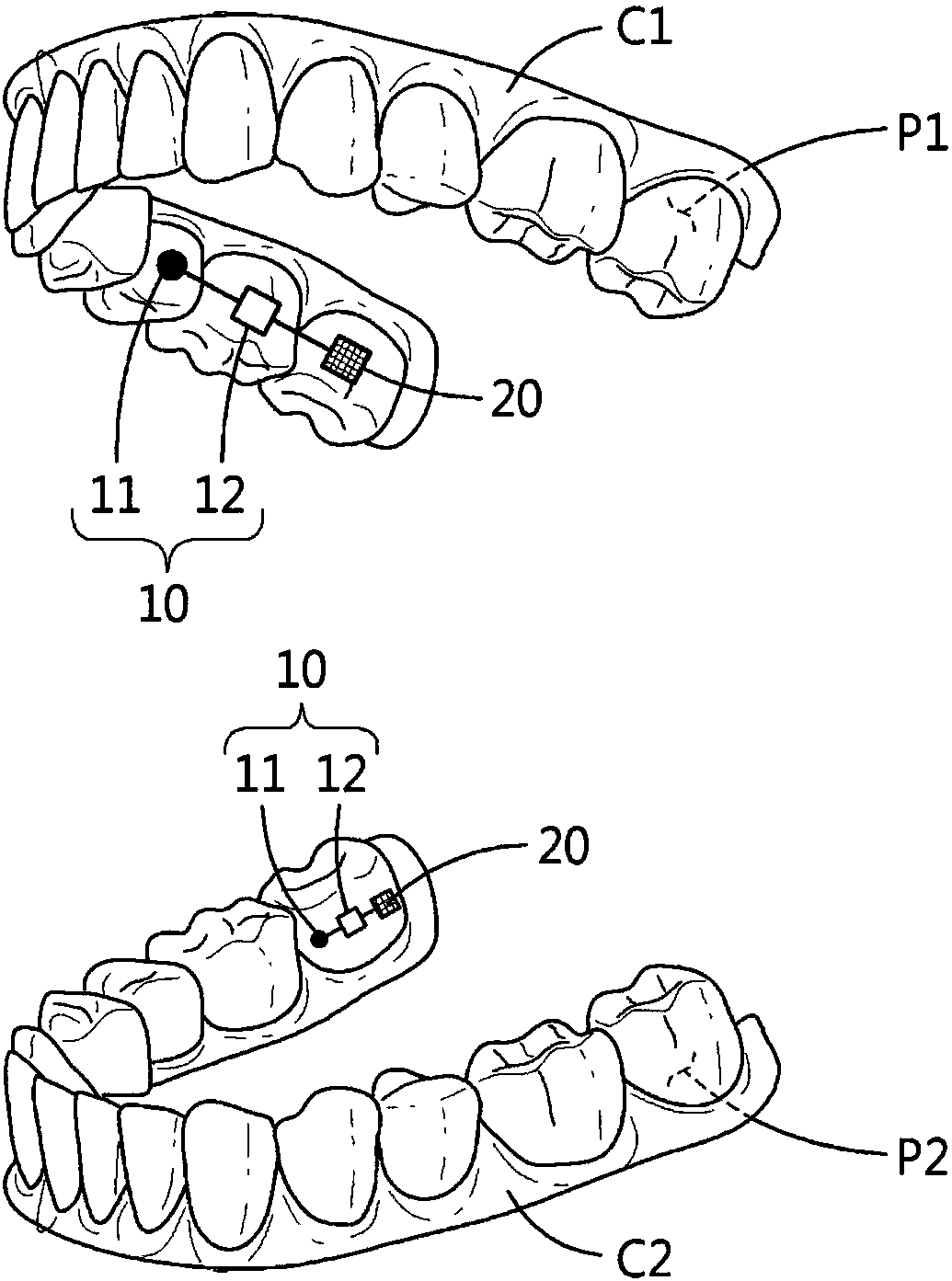 C1
P1
20
11
12
10
10
11
12
20
P2
C2