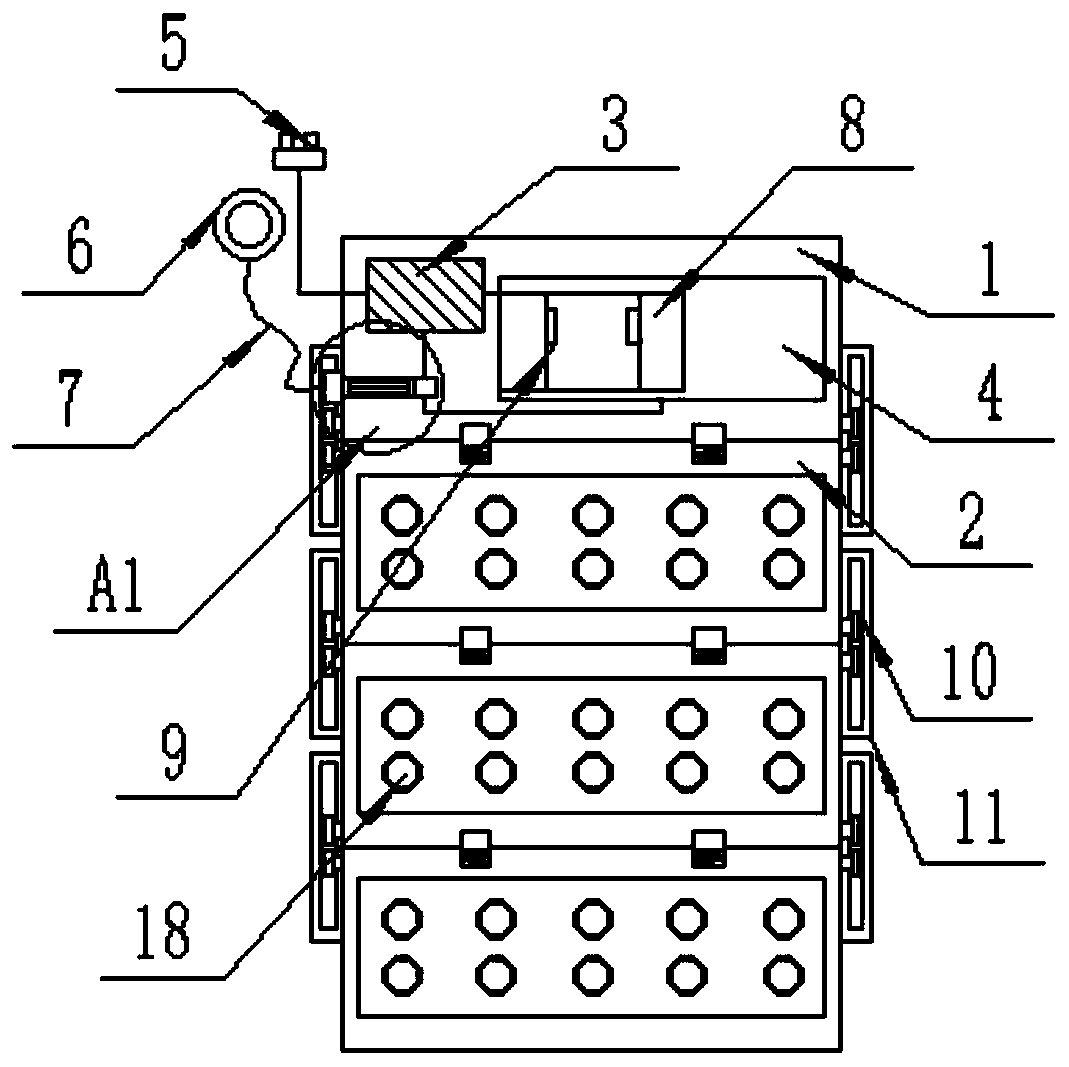 5
3
8
6
1
7
4
2
A1
10
9
11
18