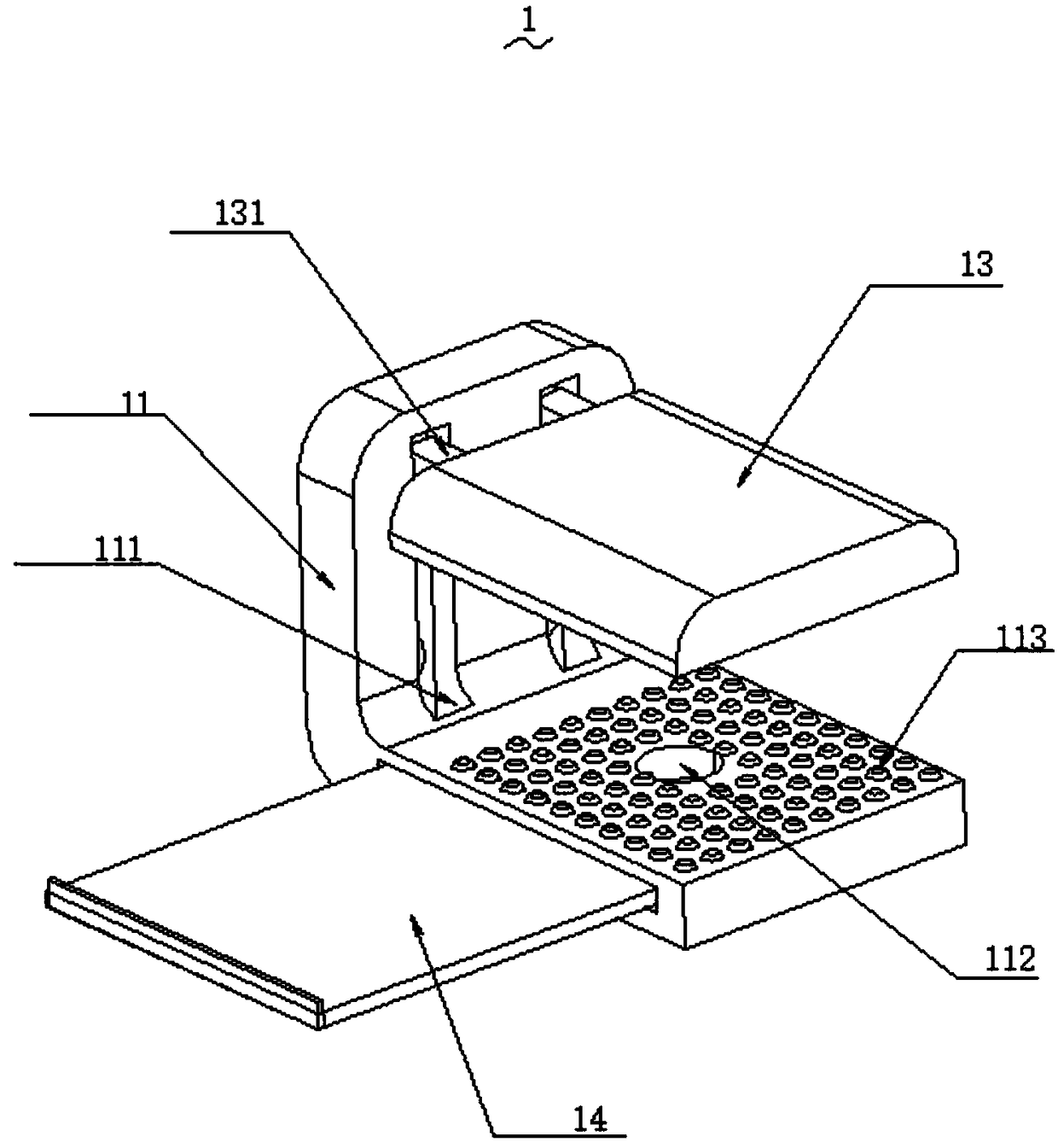 1

131

13

11

111

113

112

14