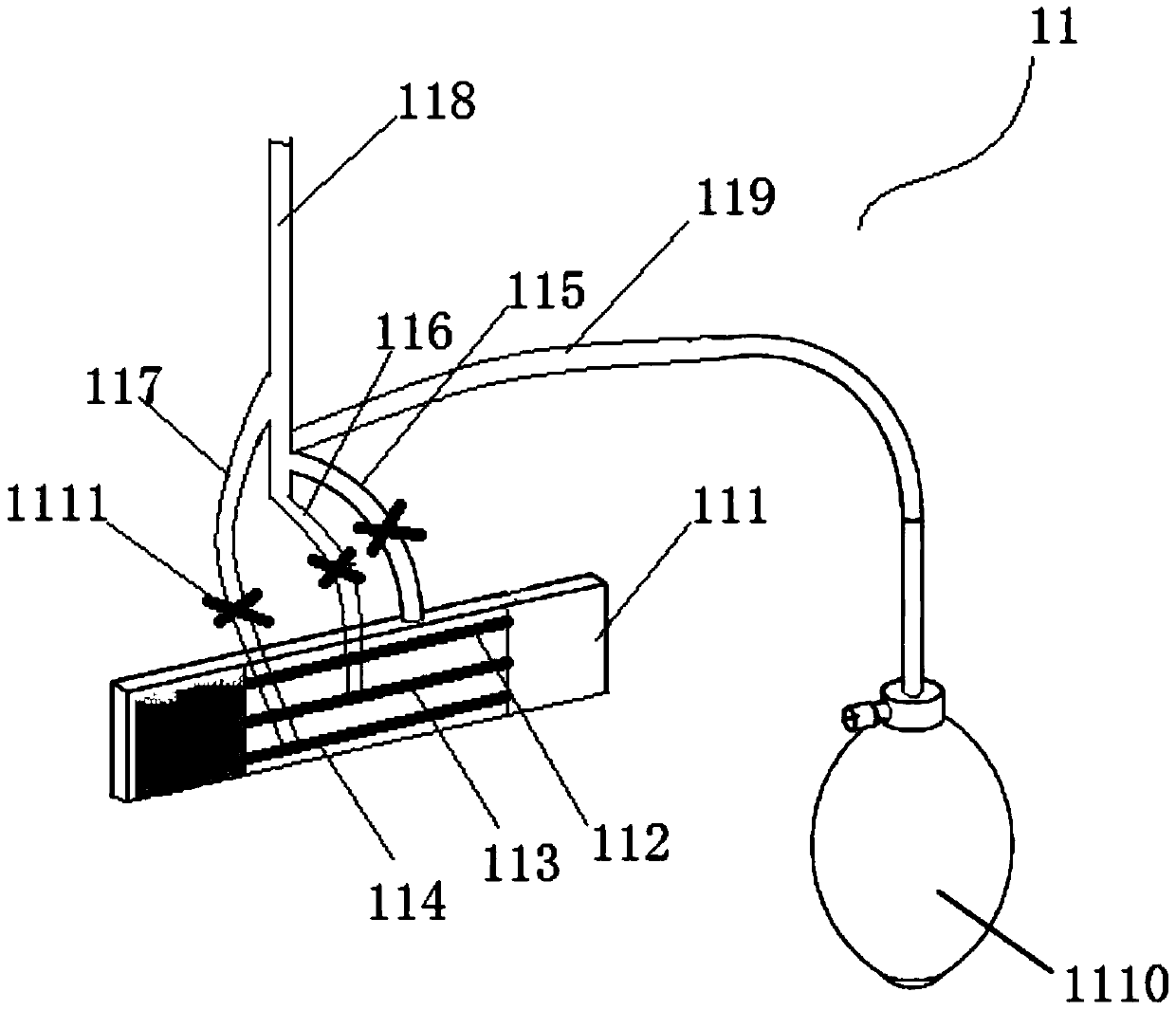 11
118
119
115
116
117
1111
111
112
113
114
1110