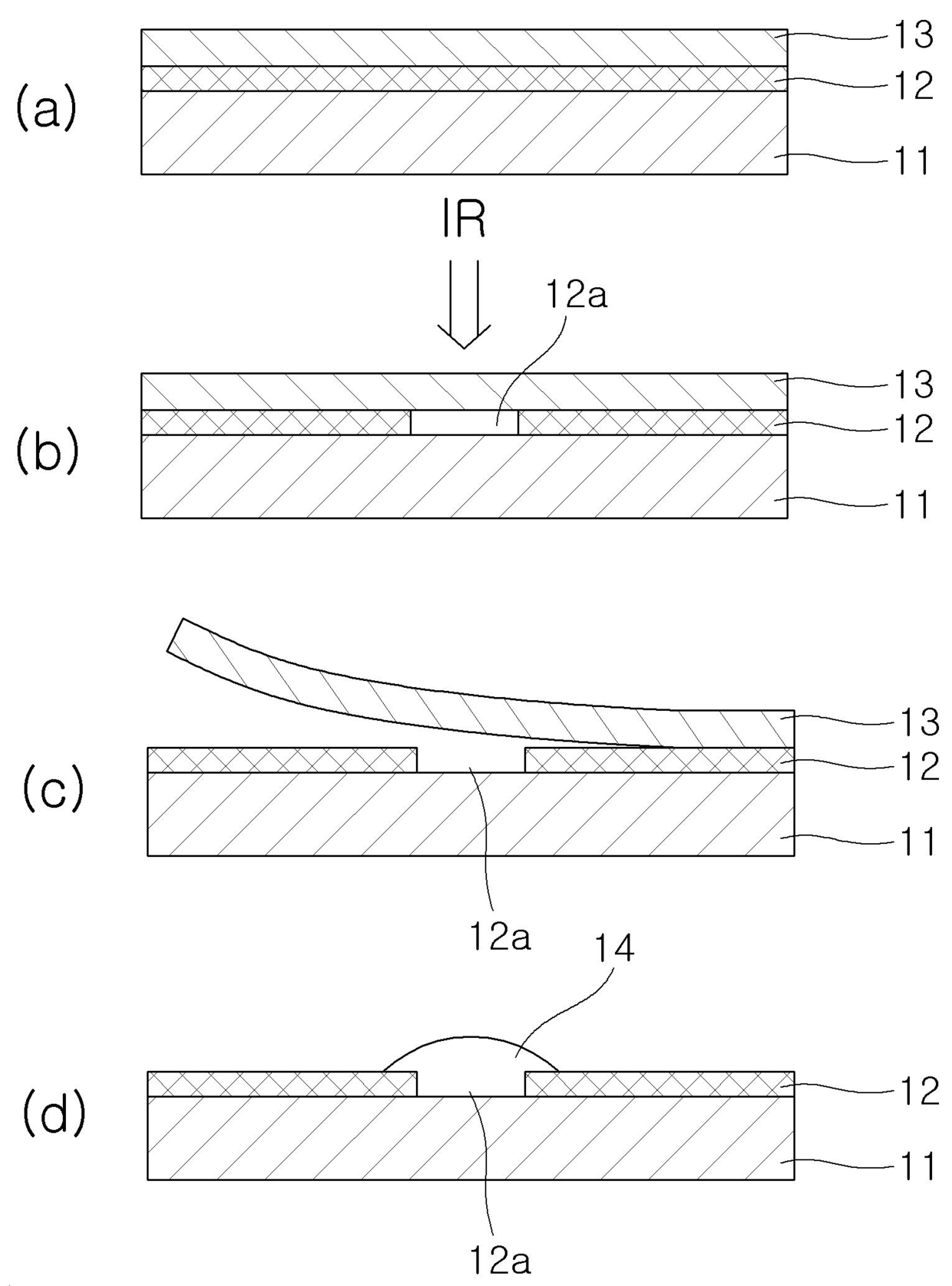 (a)
13
12
11

IR

12a

(b)
13
12
11

(c)
13
12
11
12a

14

(d)
12
11
12a