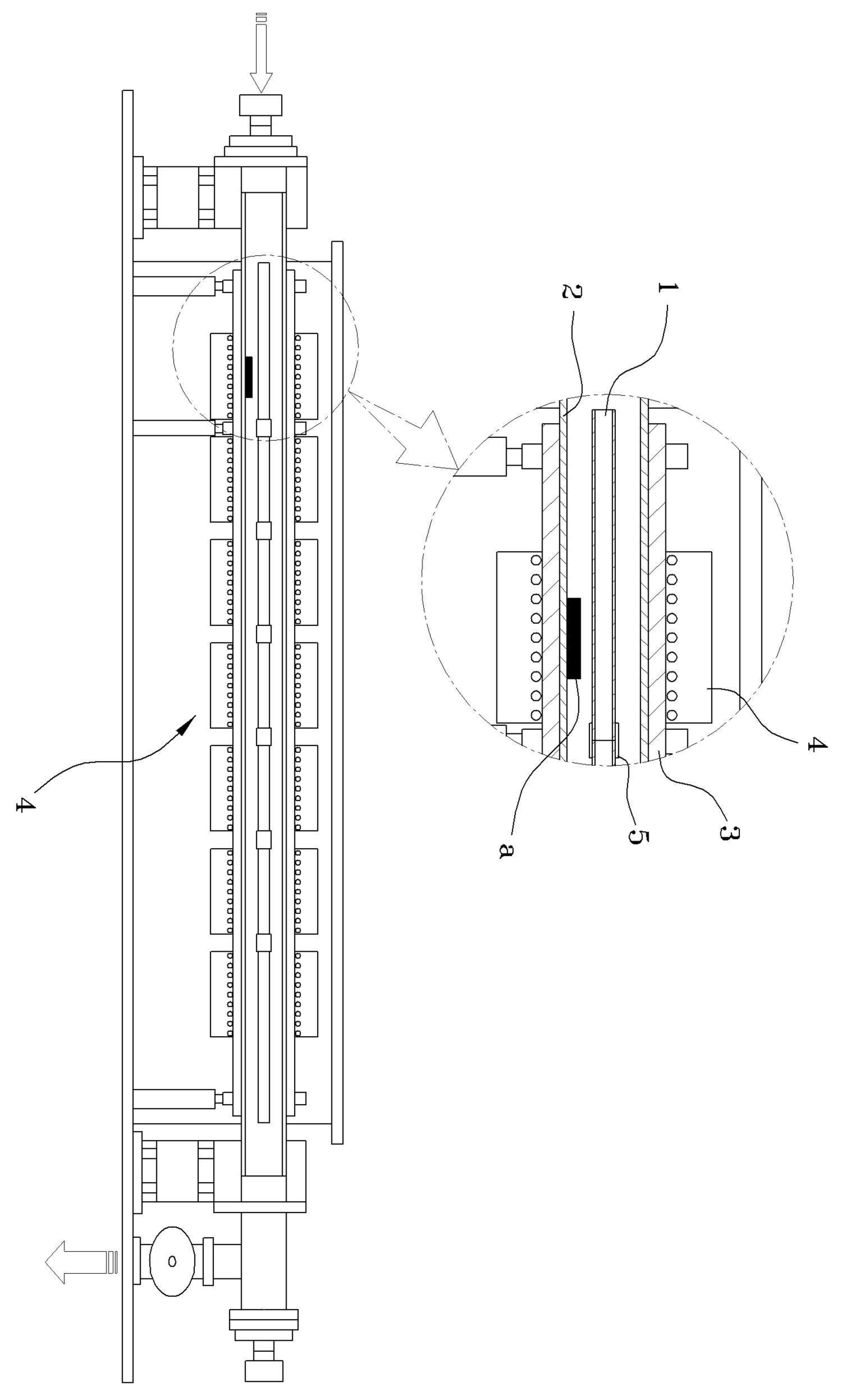 2
1
4
a
5
3
4