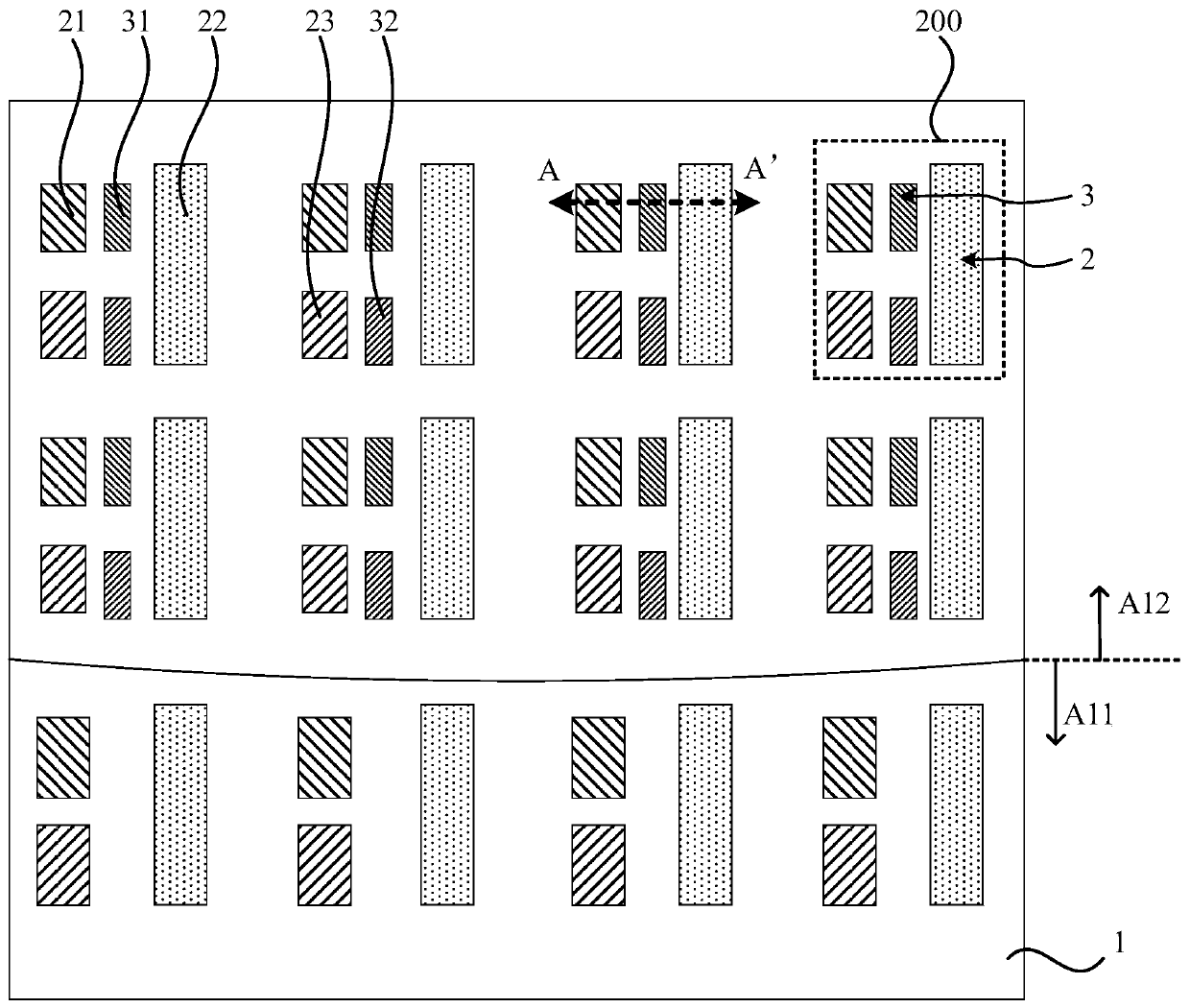 21
31
22
23
32
200
A
A'
3
2
A12
A11
1