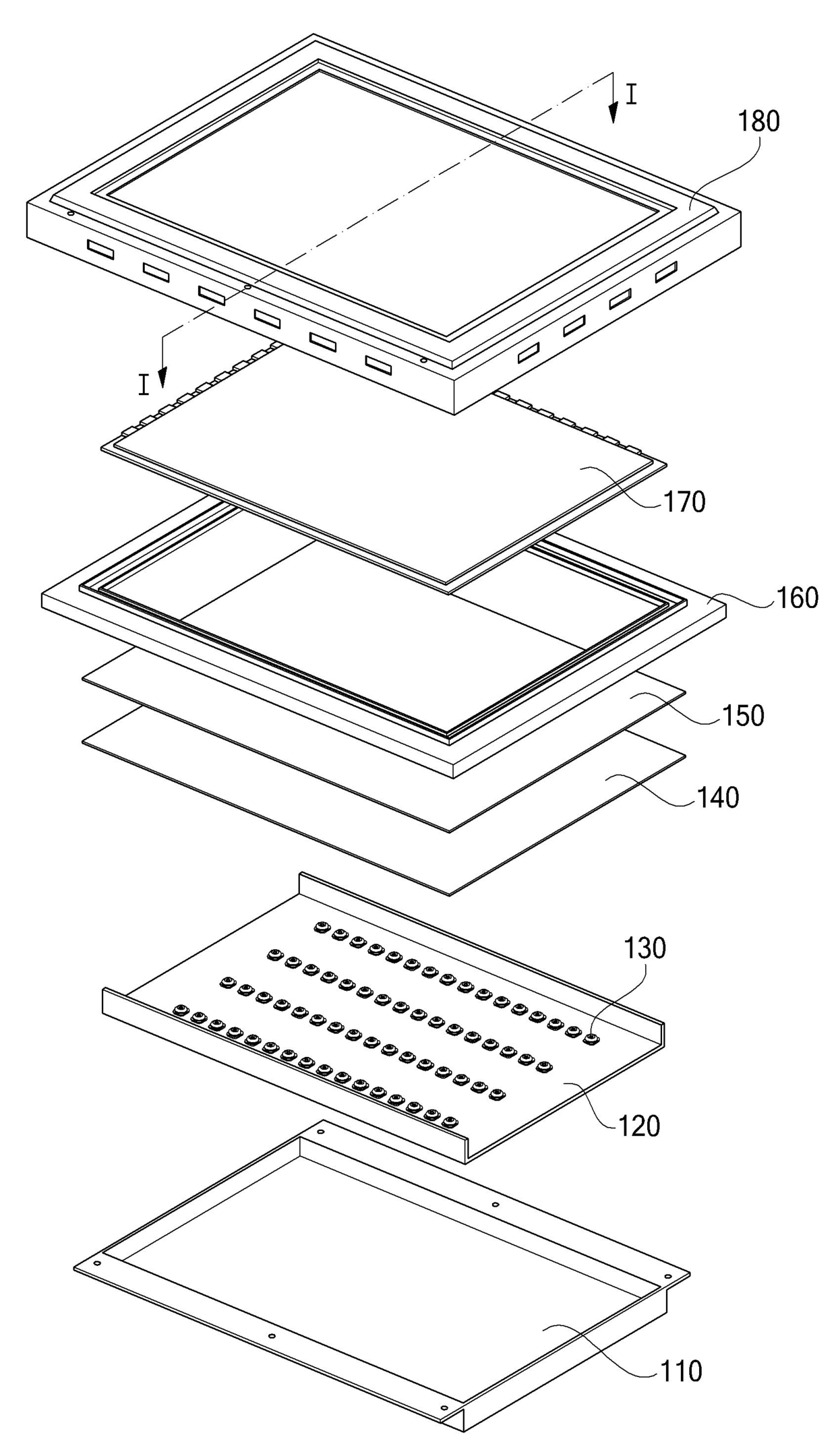 I
180
I
170
160
150
140
130
120
110