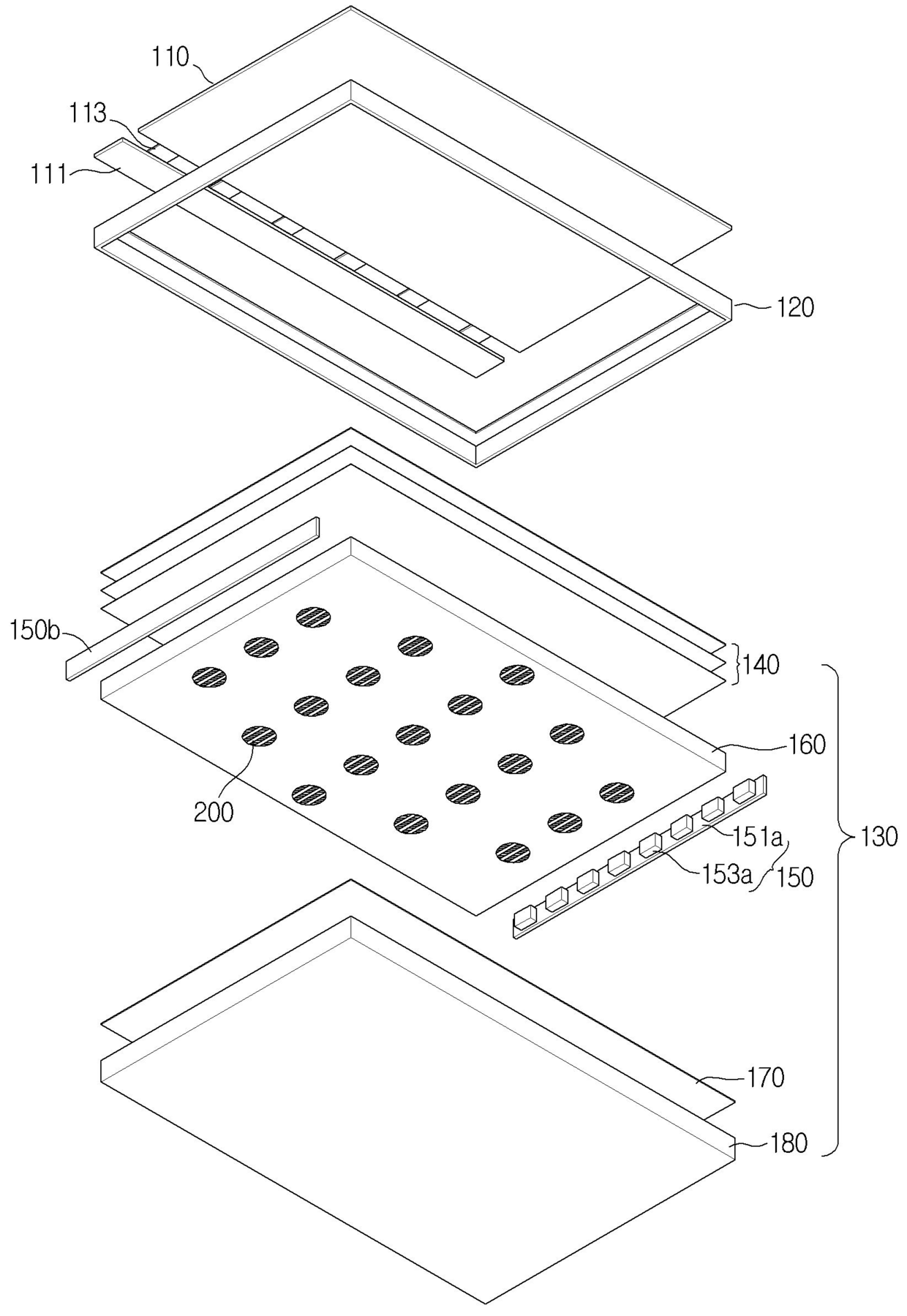 110
113
111
120
150b
140
160
200
151a
153a
150
130
170
180