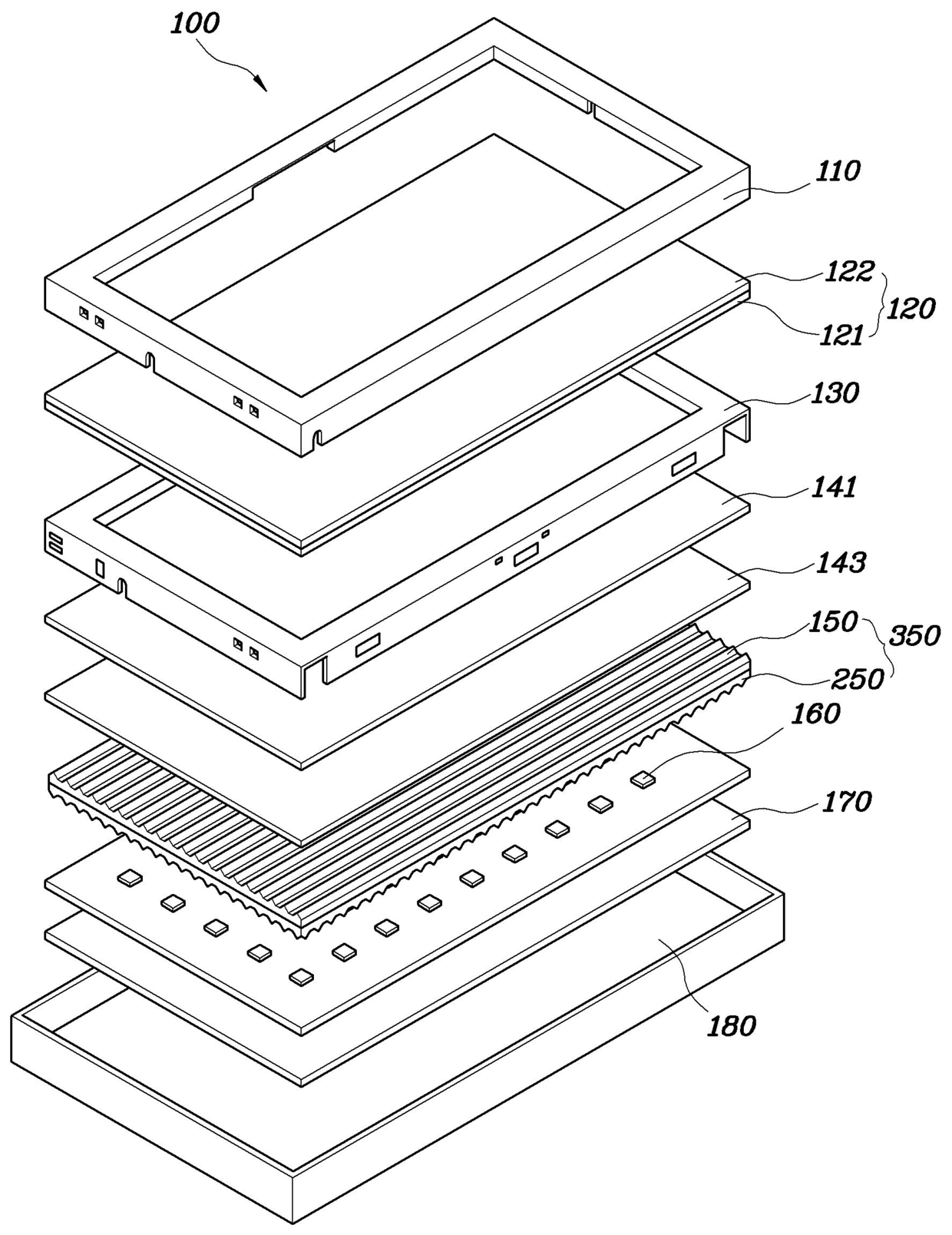 100
110
122
120
121
130
141
143
150
350
250
160
170
180