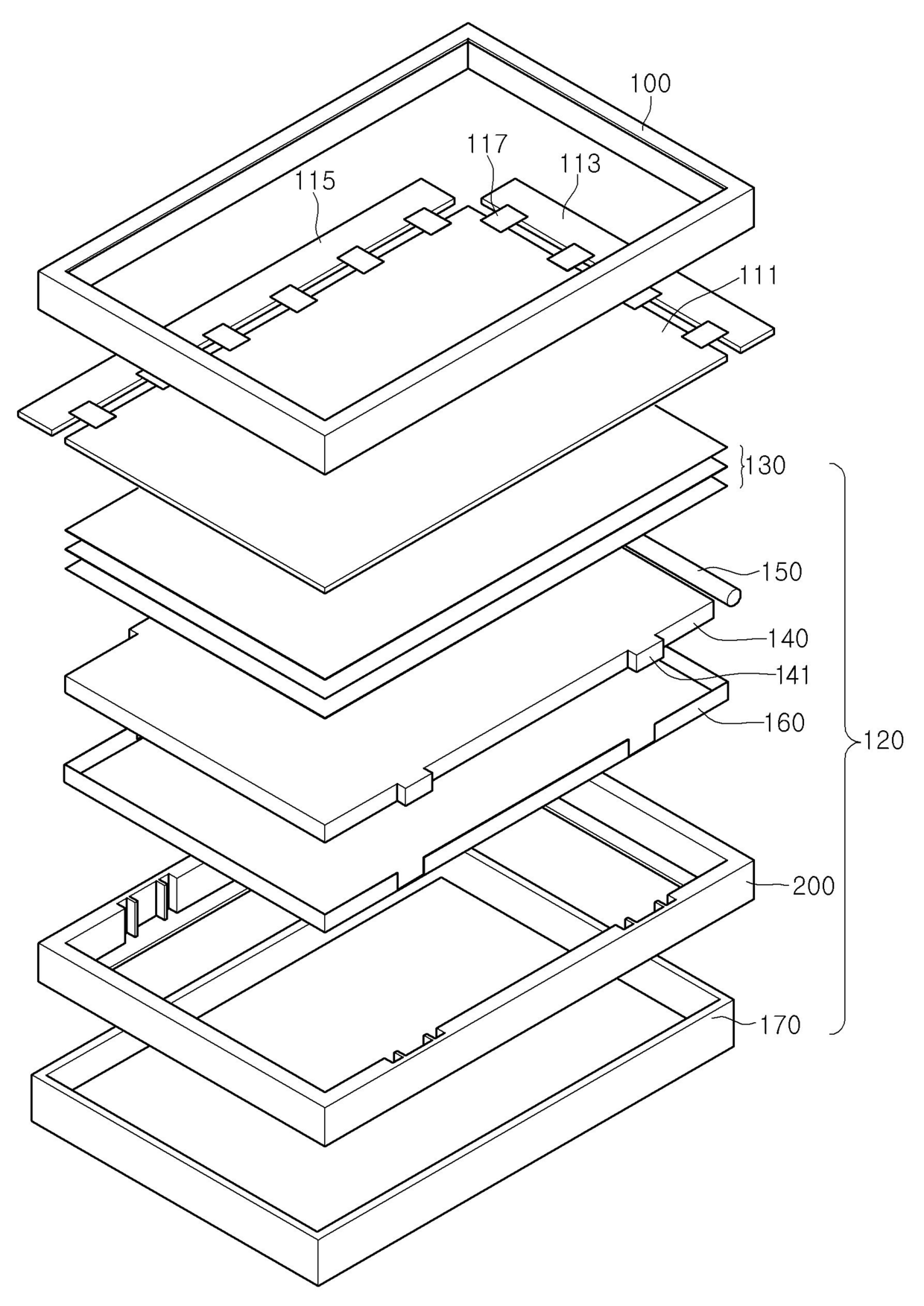 100
117
113
115
111
130
150
140
141
160
120
200
170