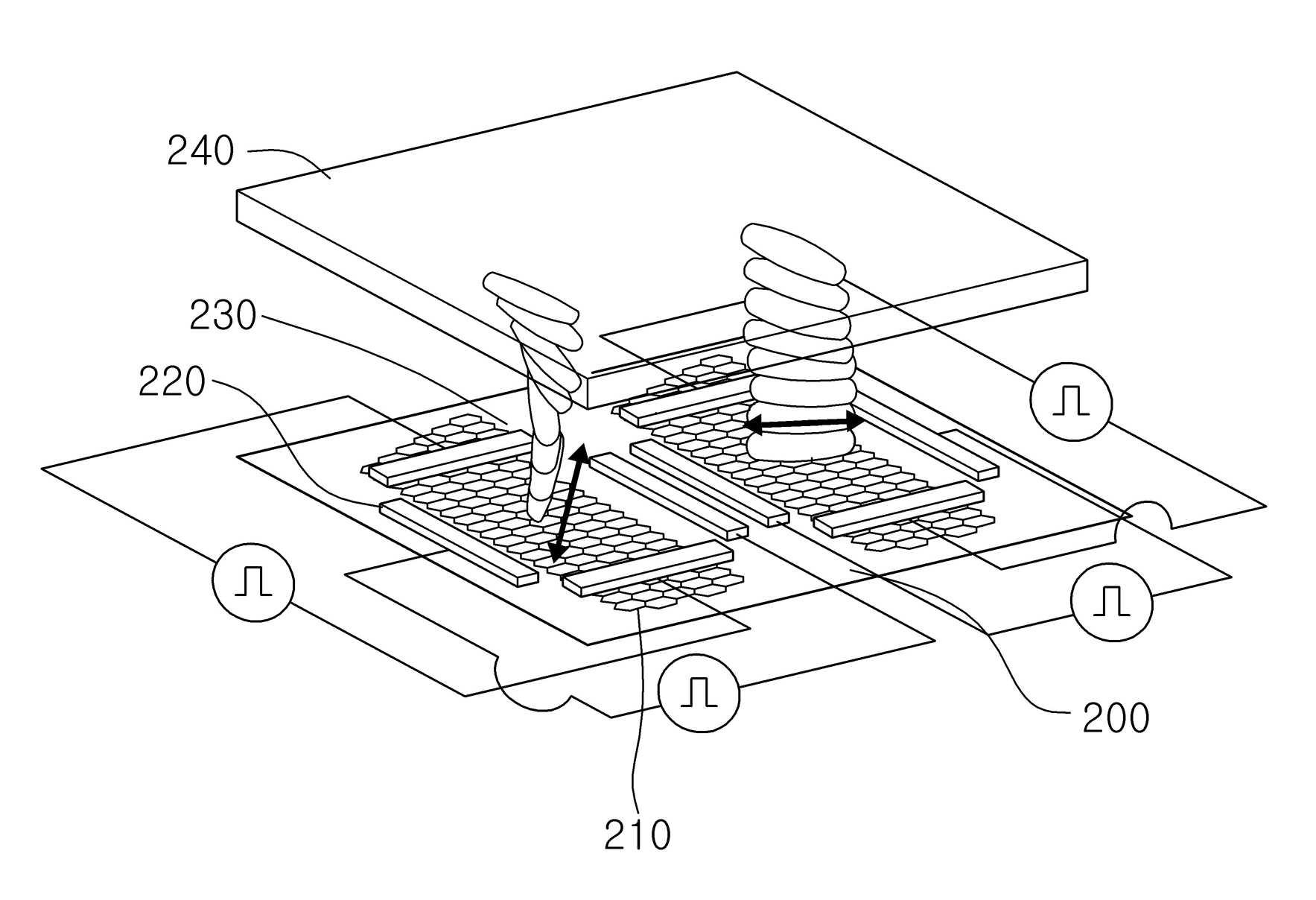 240

230

220

200

210