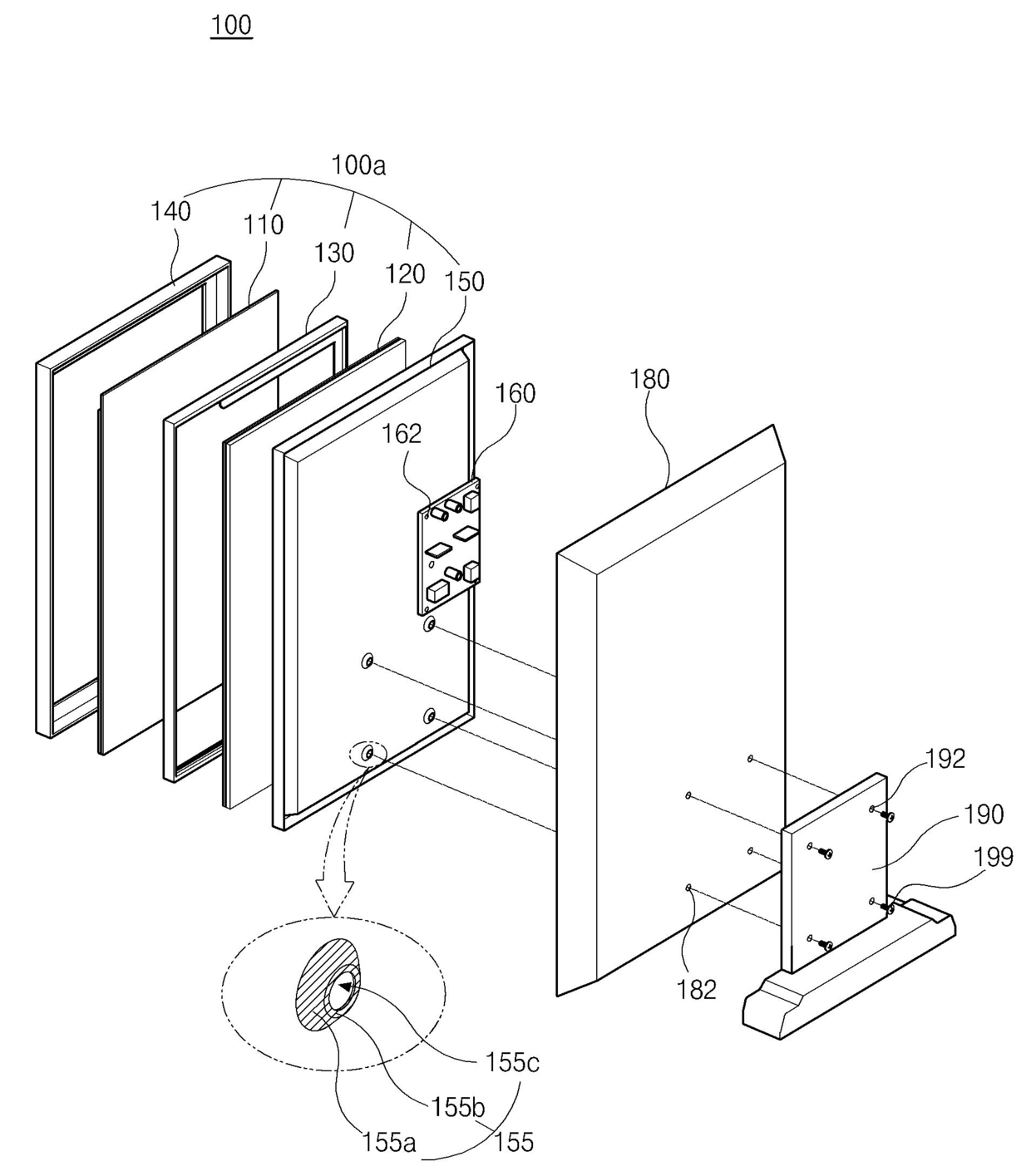 100

100a

140

110

130

120

150

160

162

180

192

190

199

182

155c

155b

155a

155