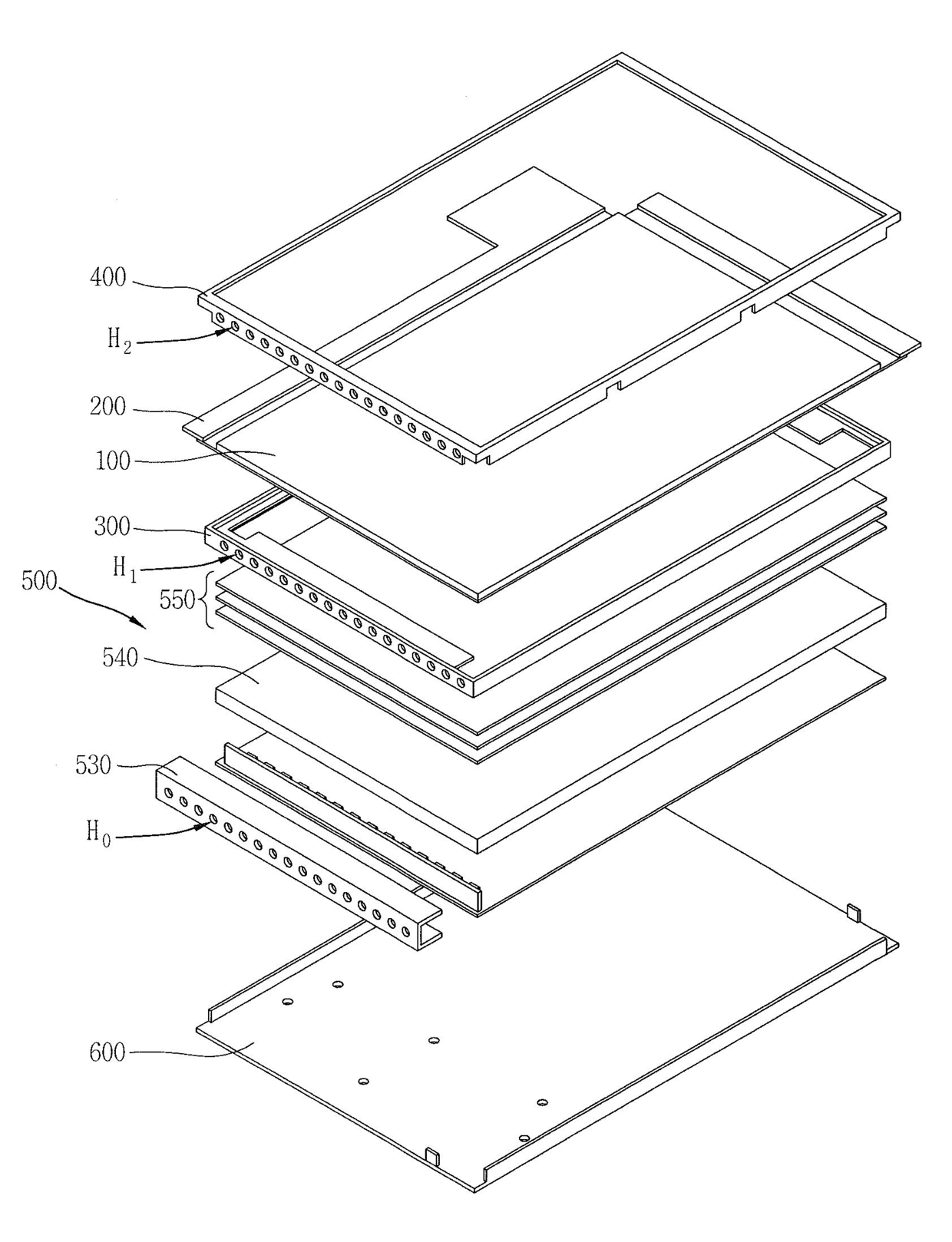 400
$H_2$
200
100
300
$H_1$
500
550
540
530
$H_0$
600