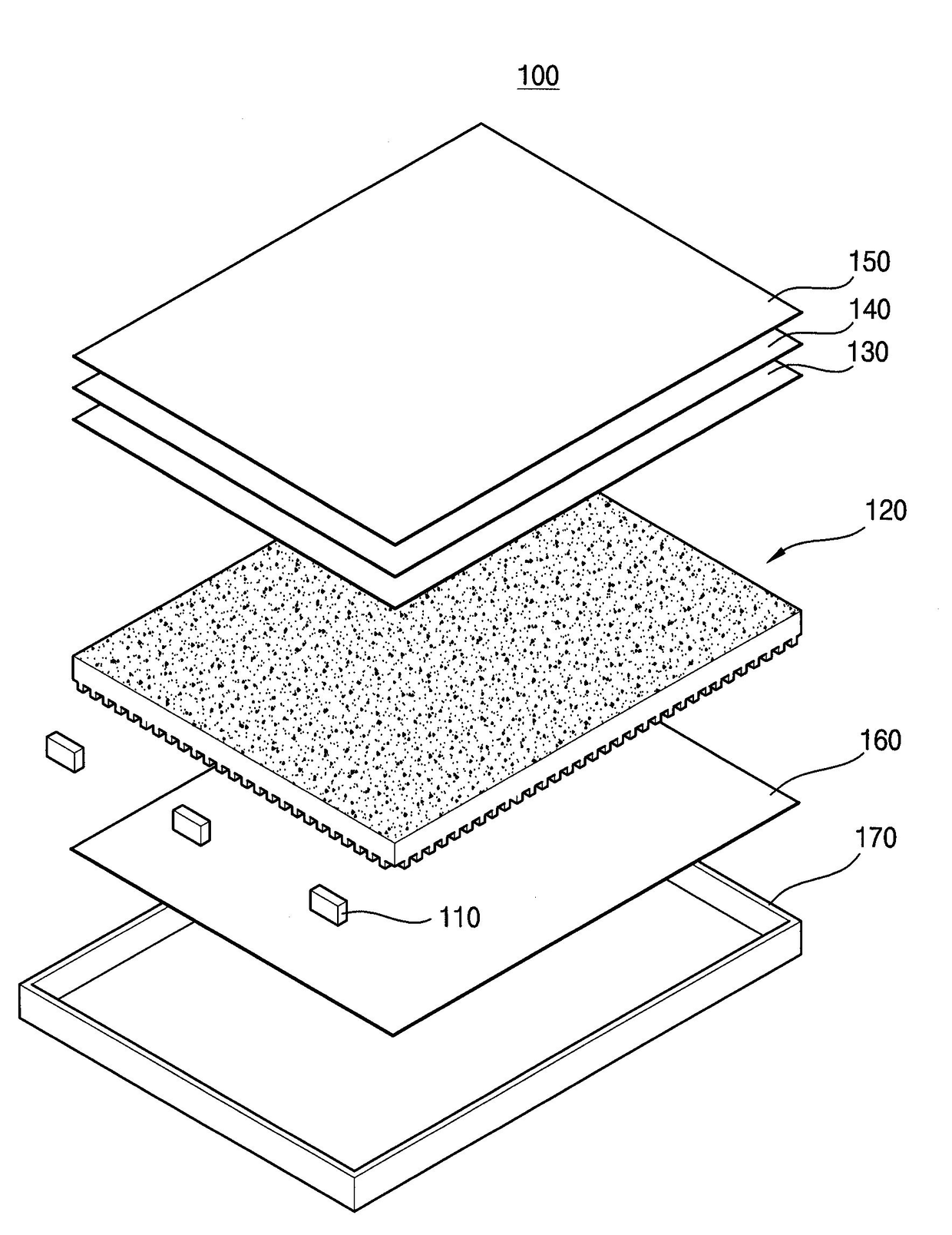 100

150

140

130

120

160

170

110