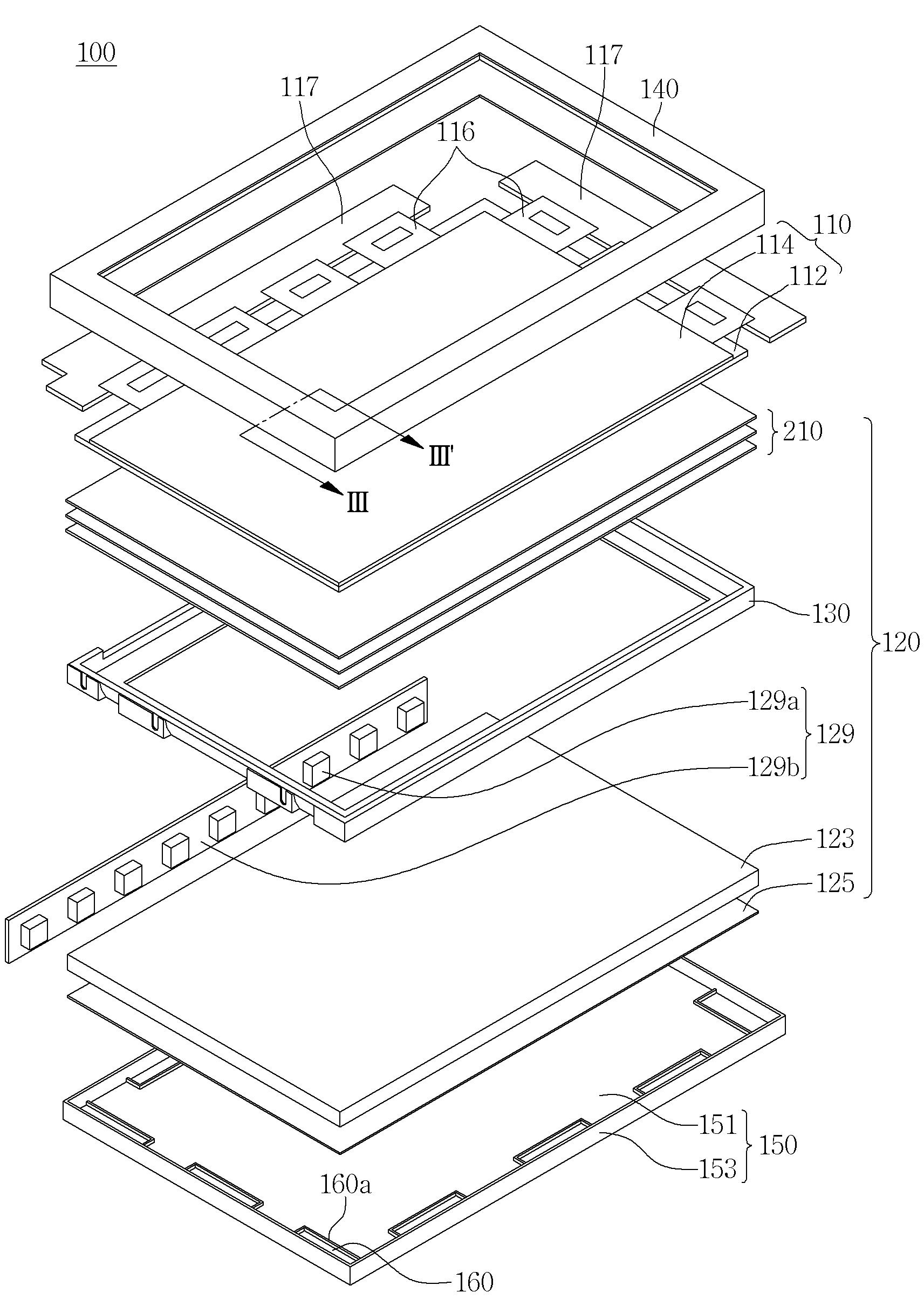 100

117

117

140

116

110

114

112

210

III'

III

130

120

129a

129

129b

123

125

151

150

153

160a

160