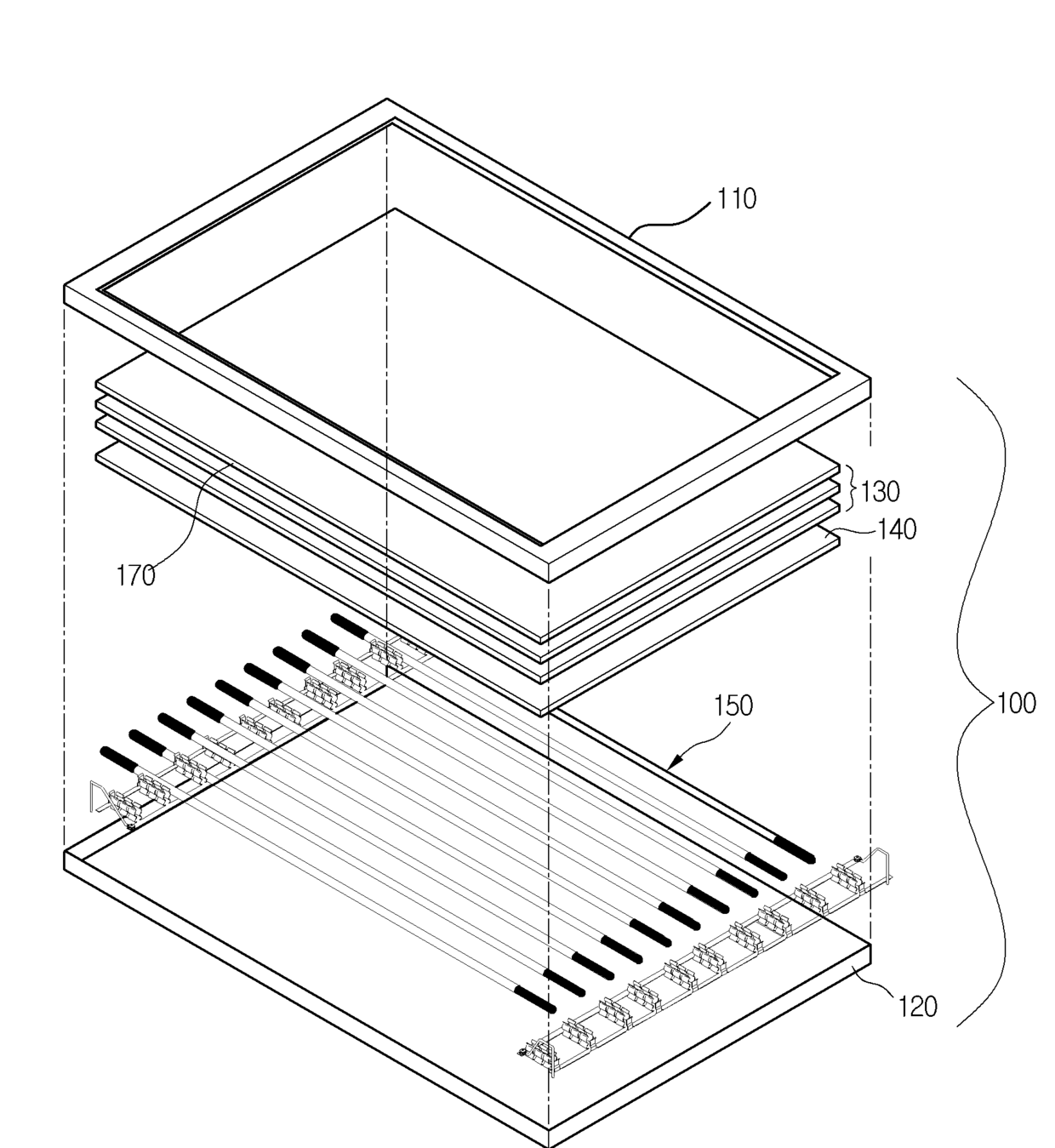 110

130
140

170

150

100

120