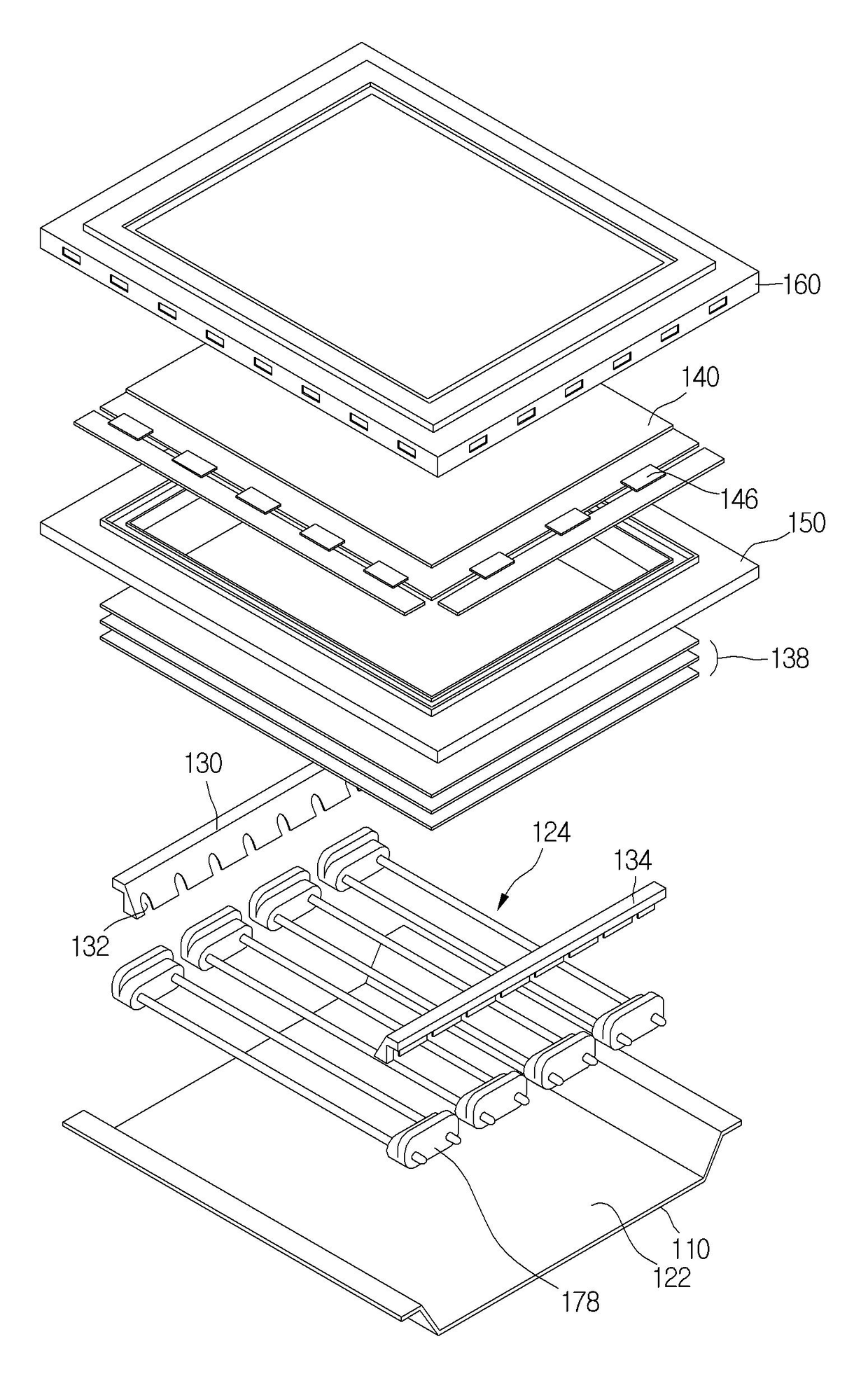 160
140
146
150
138
130
124
134
132
110
122
178