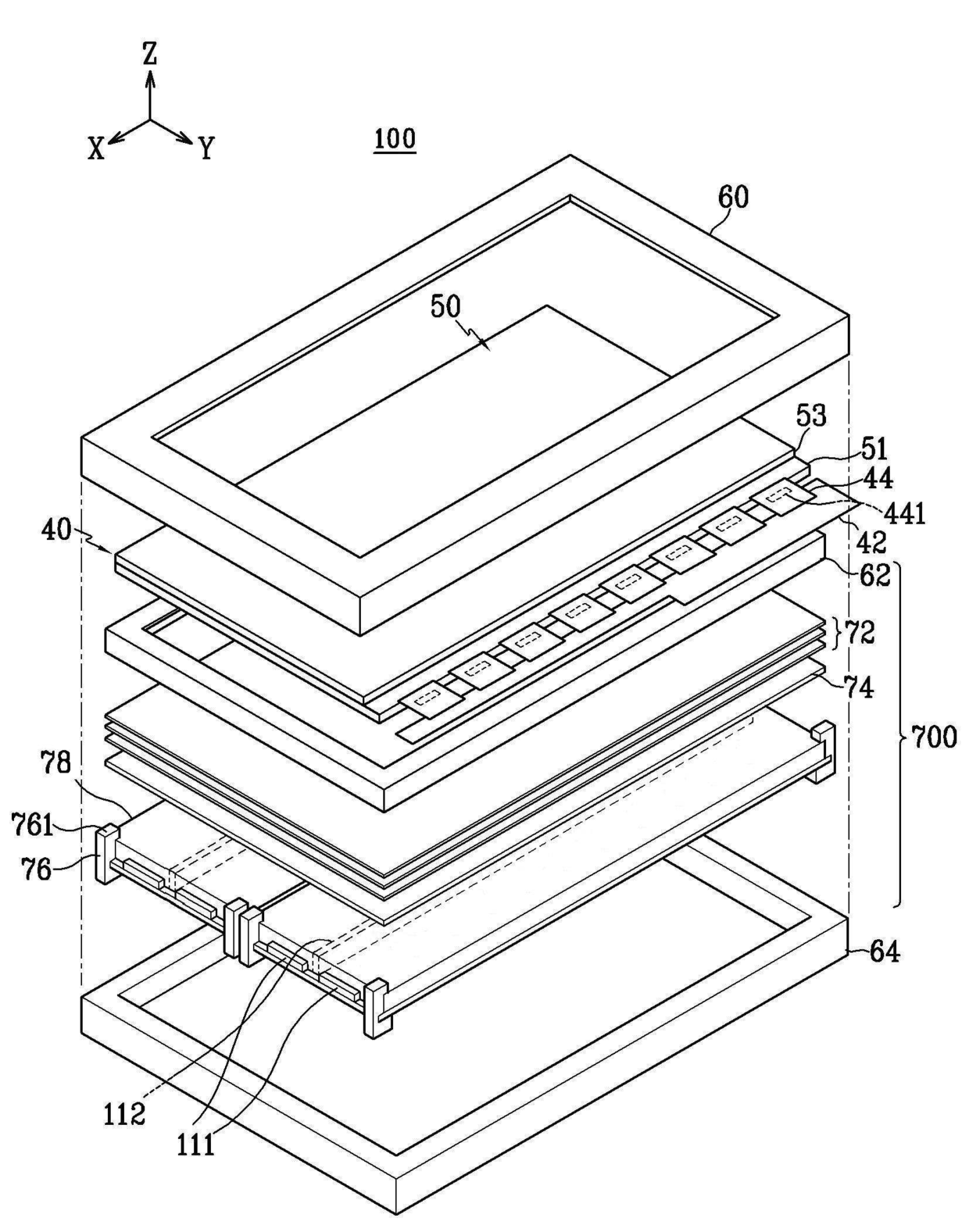 Z
X Y
100
60
50
53
51
44
441
42
40
62
72
74
700
78
761
76
64
112
111