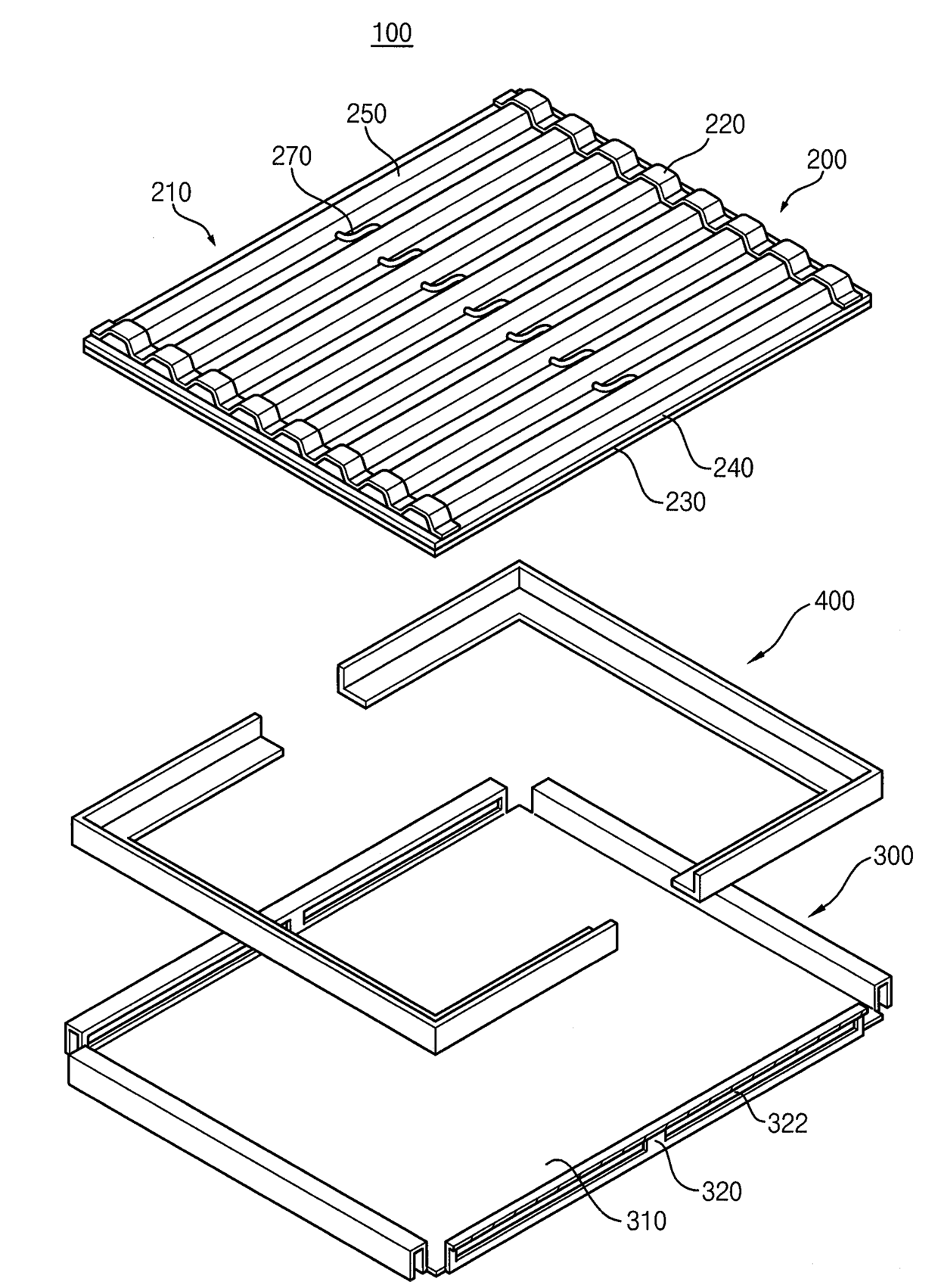 100

250

220

270

200

210

240

230

400

300

322

320

310