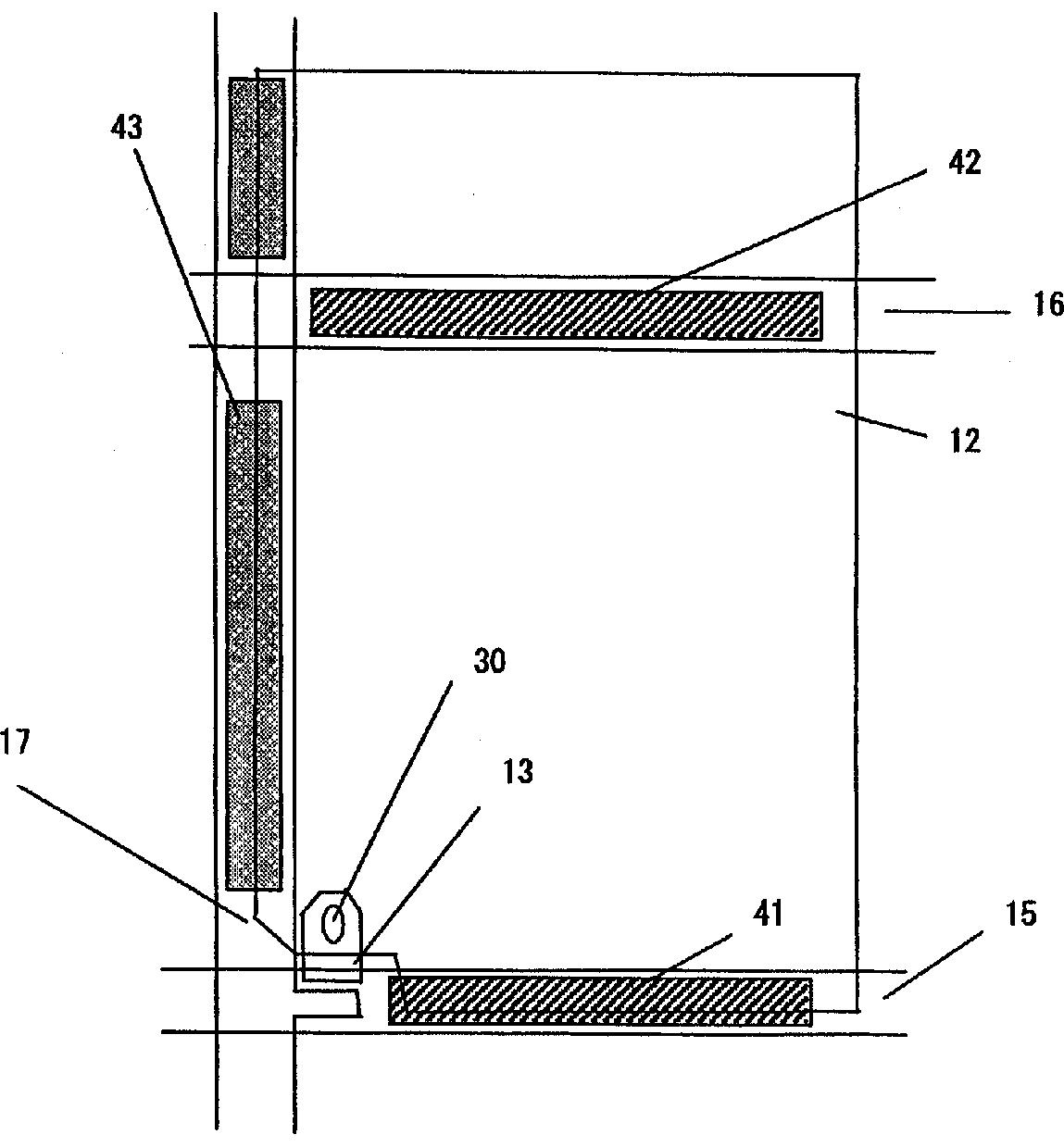 43
42
16
12
30
17
13
41
15