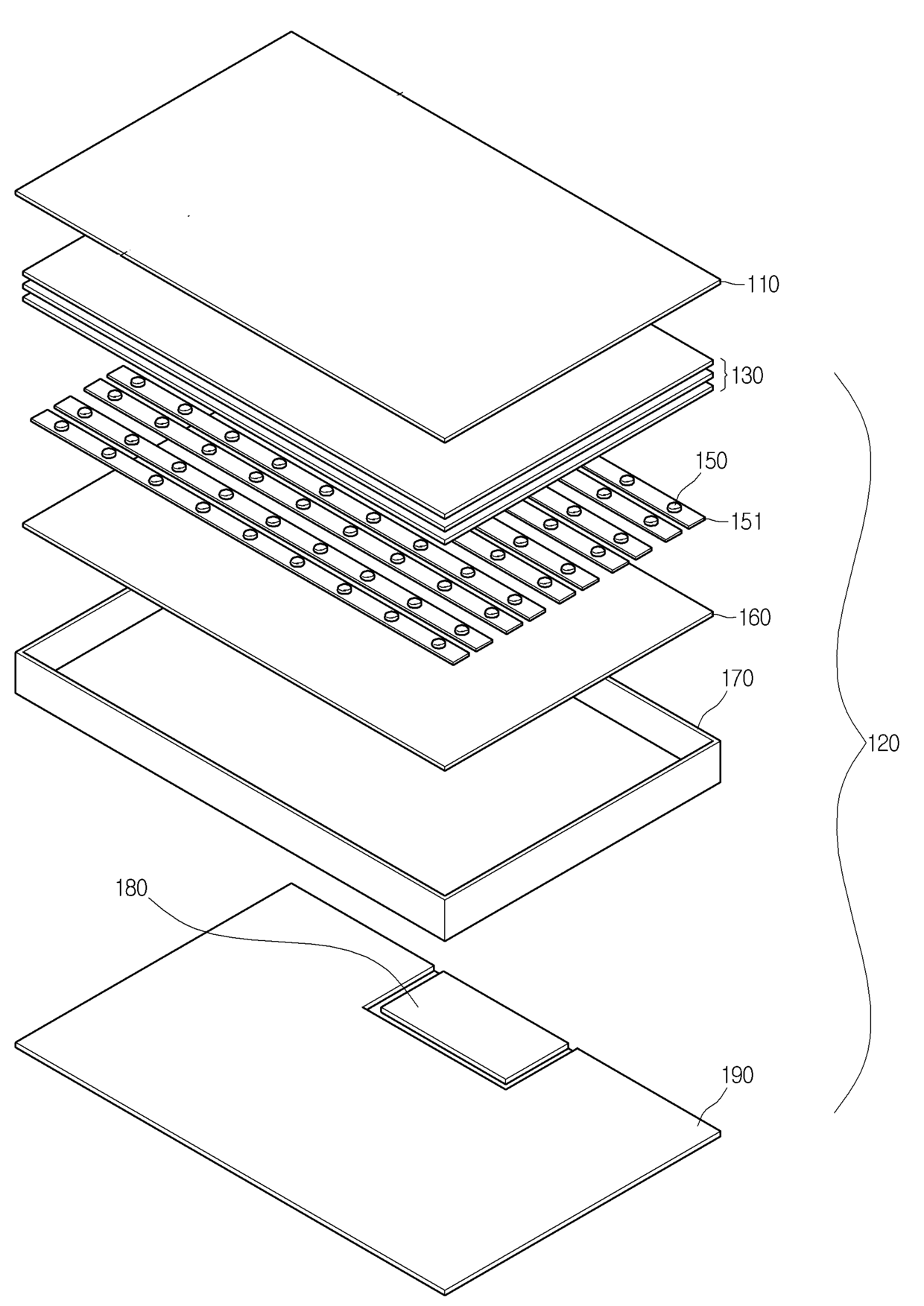 110
130
150
151
160
170
120
180
190