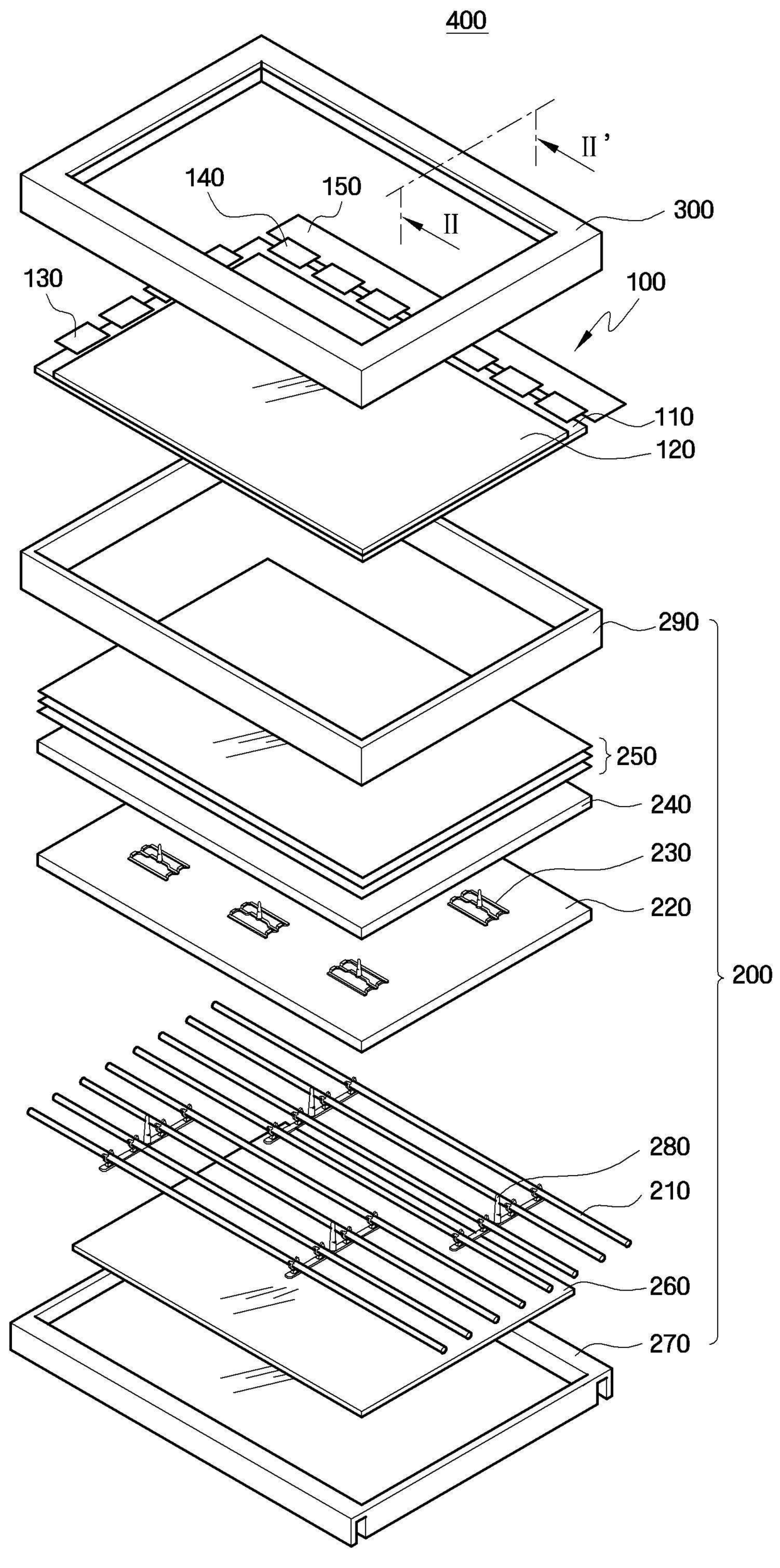 400

II'

140

150

II

300

130

100

110

120

290

250

240

230

220

200

280

210

260

270