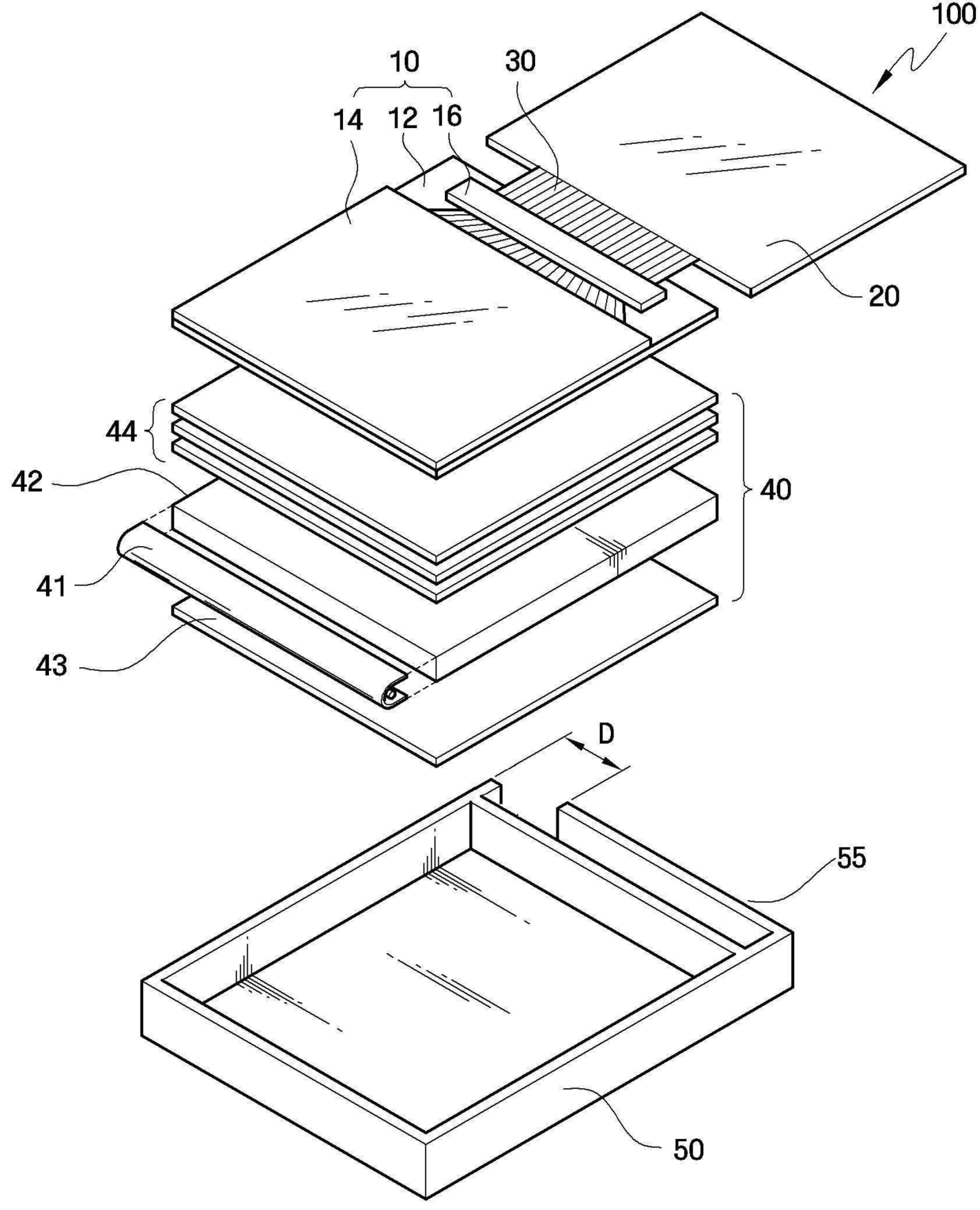 100
10
30
14
12
16
20
44
42
40
41
43
D
55
50