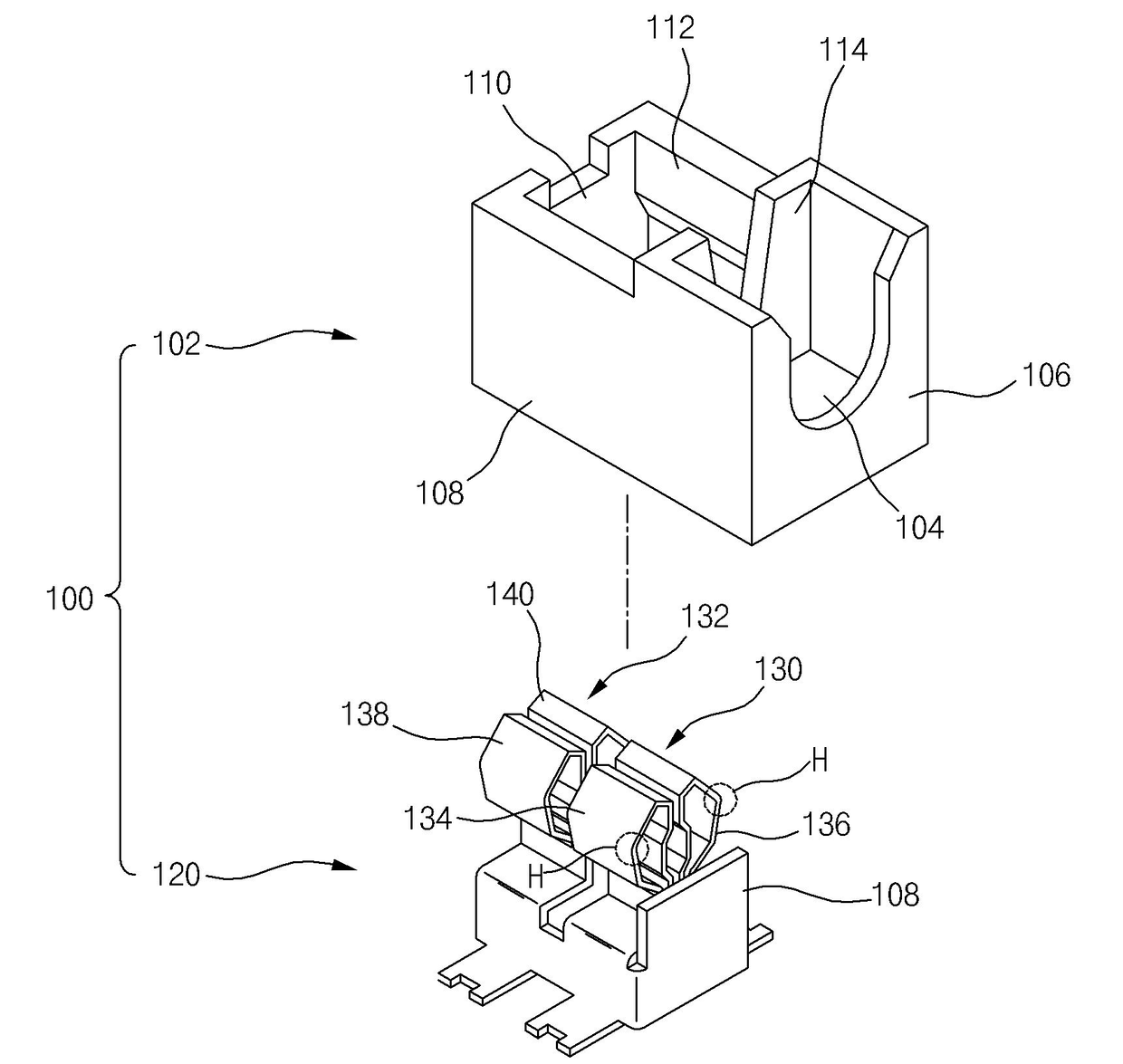 112
114
110
102
106
108
104
100
140
132
130
138
H
134
136
H
120
108