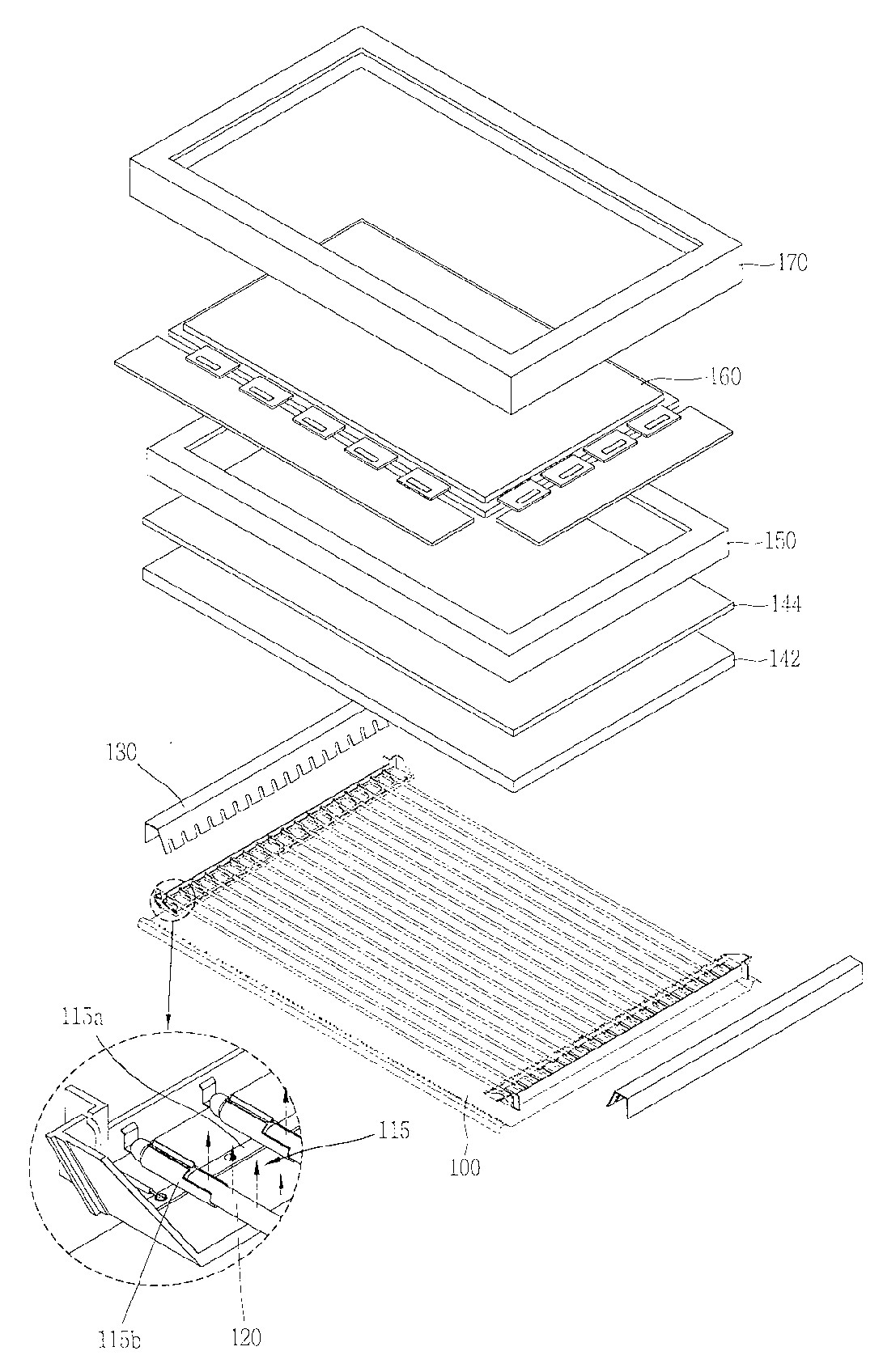 170
160
150
144
142
130
115a
115
100
115b
120