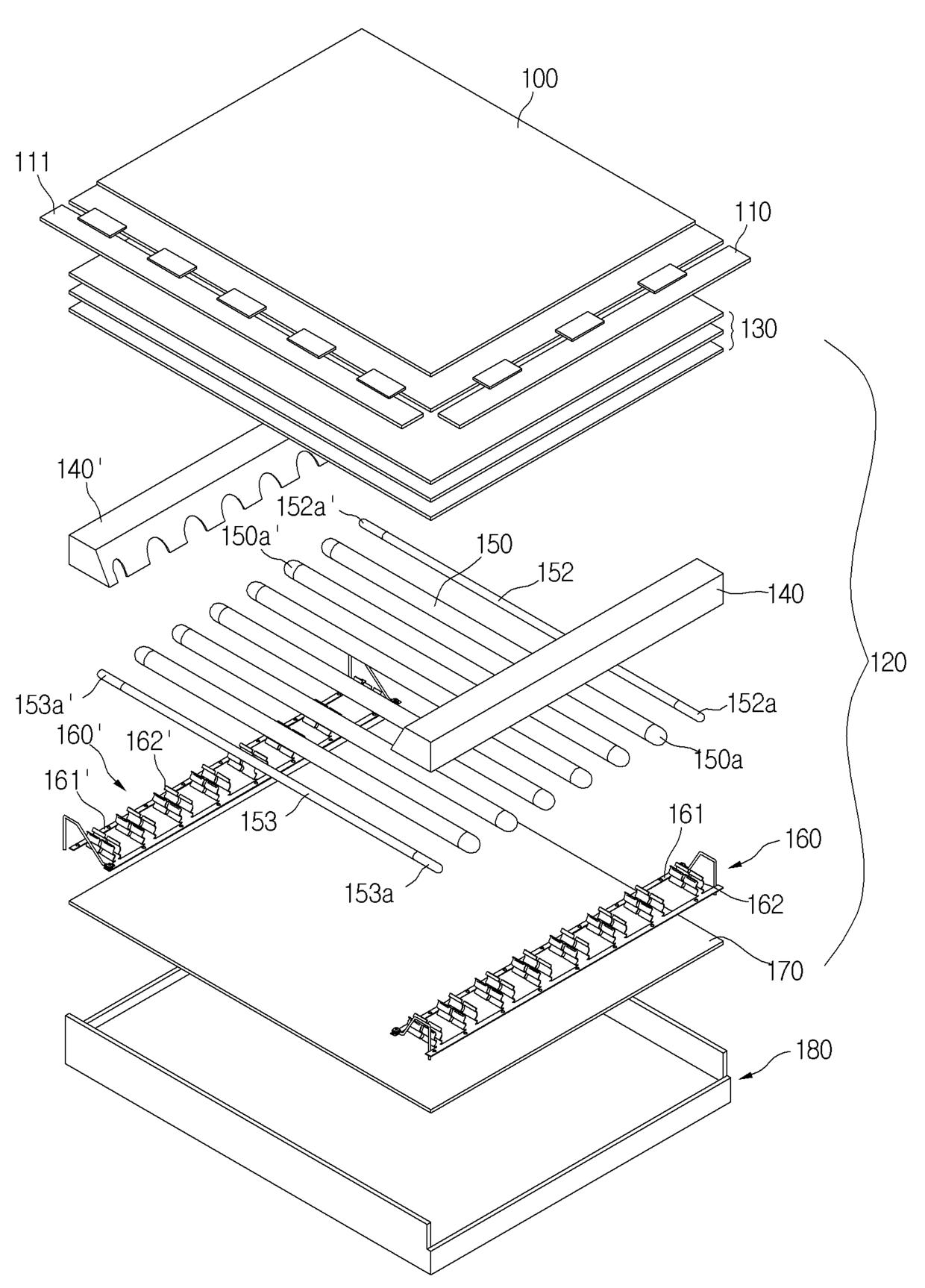 100
111
110
130
140'
152a'
150a'
150
152
140
120
153a'
152a
160'
162'
150a
161'
153
161
160
153a
162
170
180