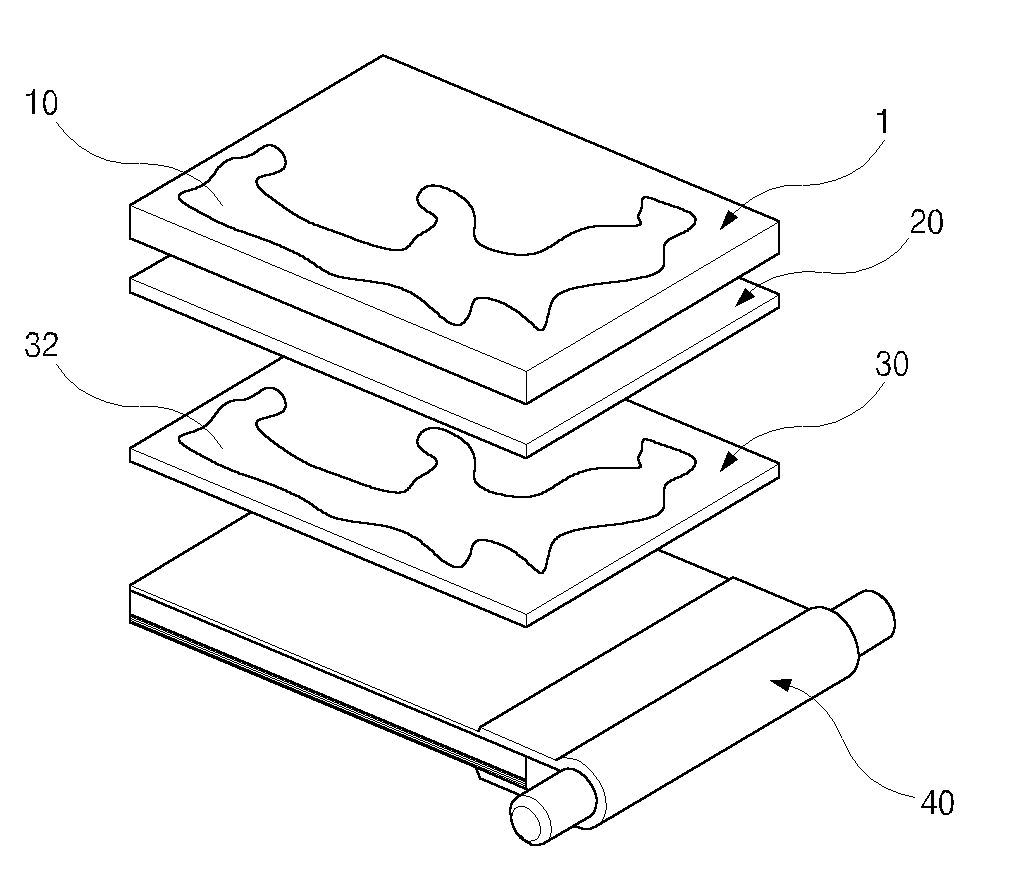 10
1
20
32
30
40