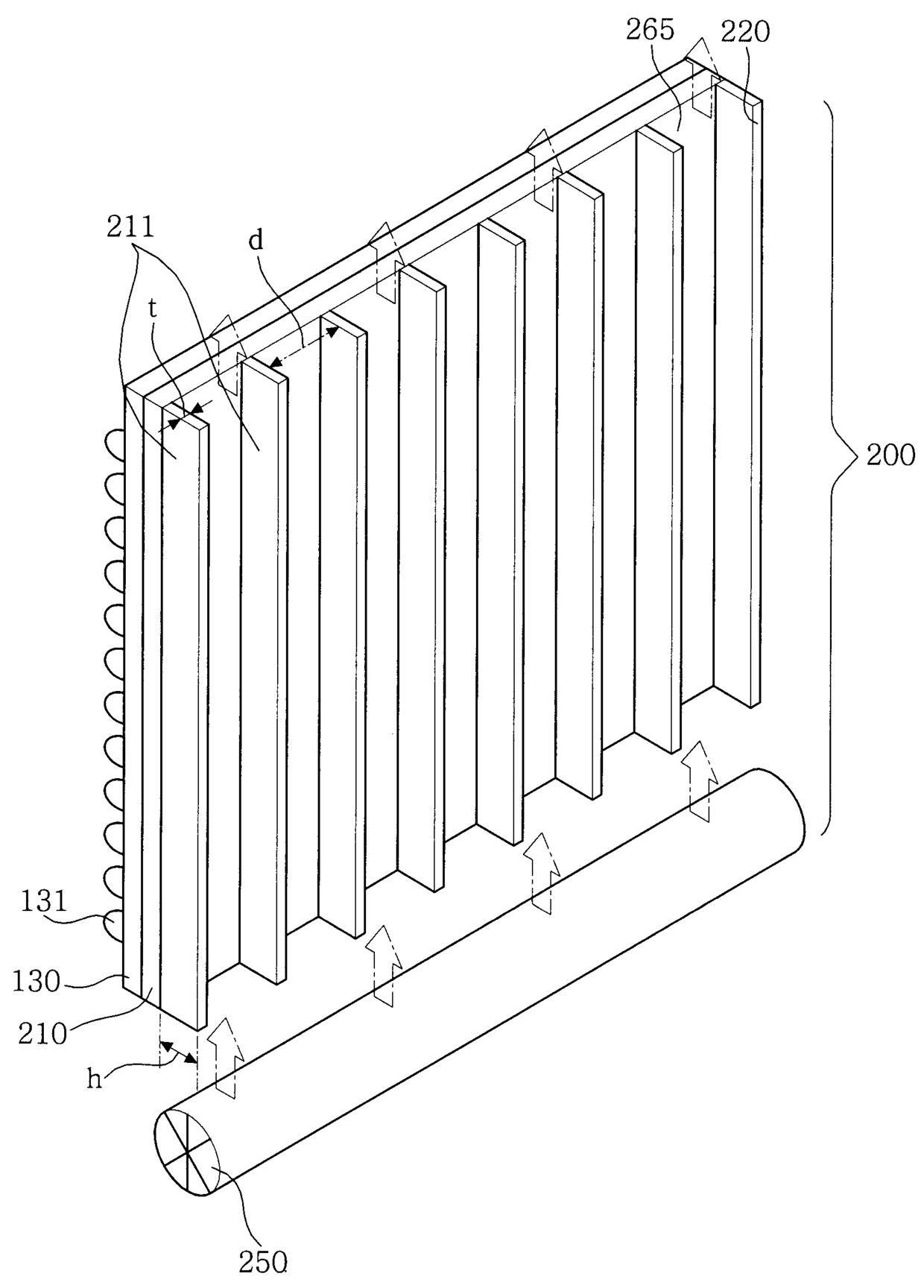 265
220
211
d
t
200
131
130
210
h
250