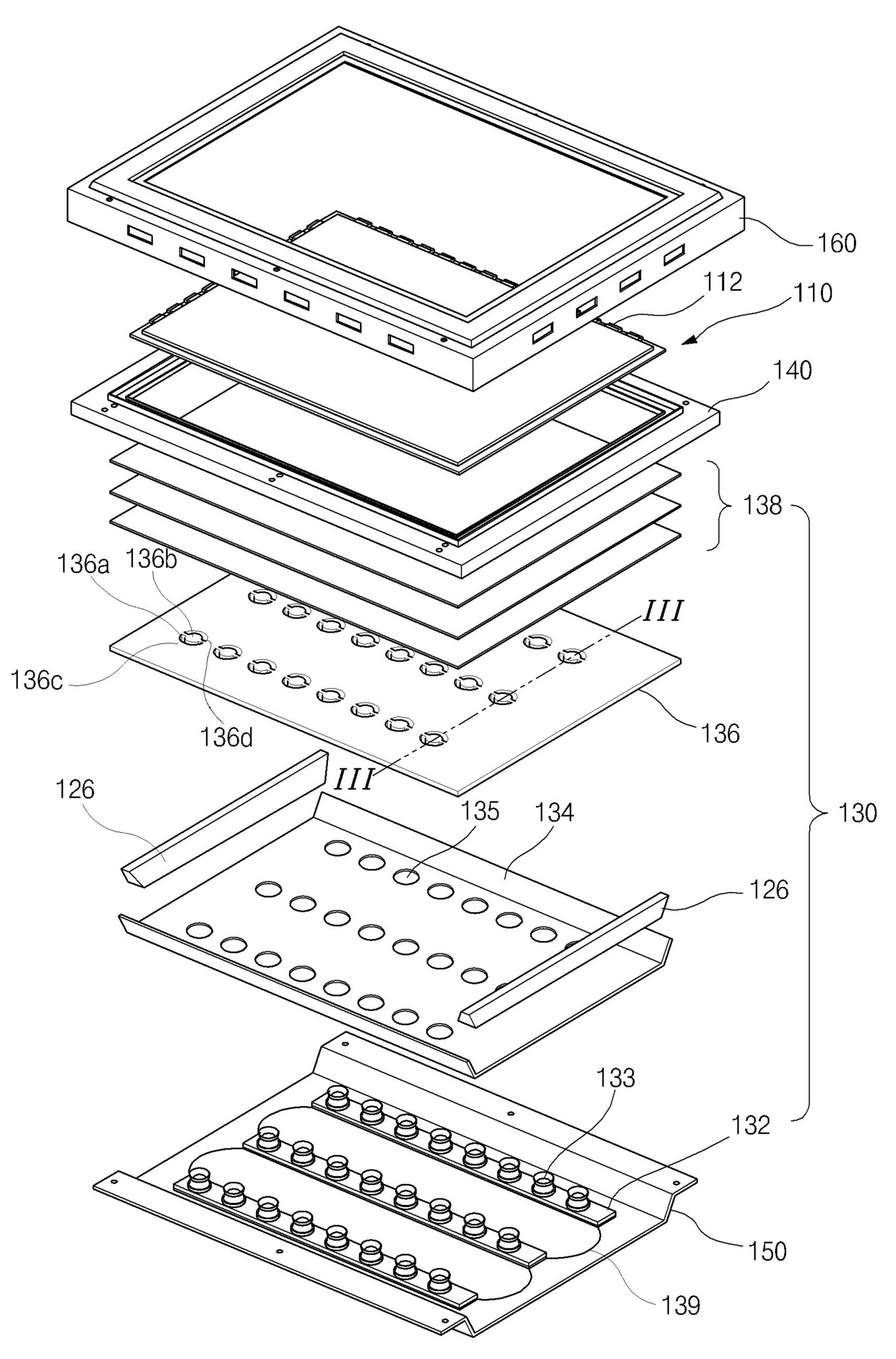 160
112
110
140
138
136a
136b
III
136c
136d
136
III
126
135
134
130
126
133
132
150
139