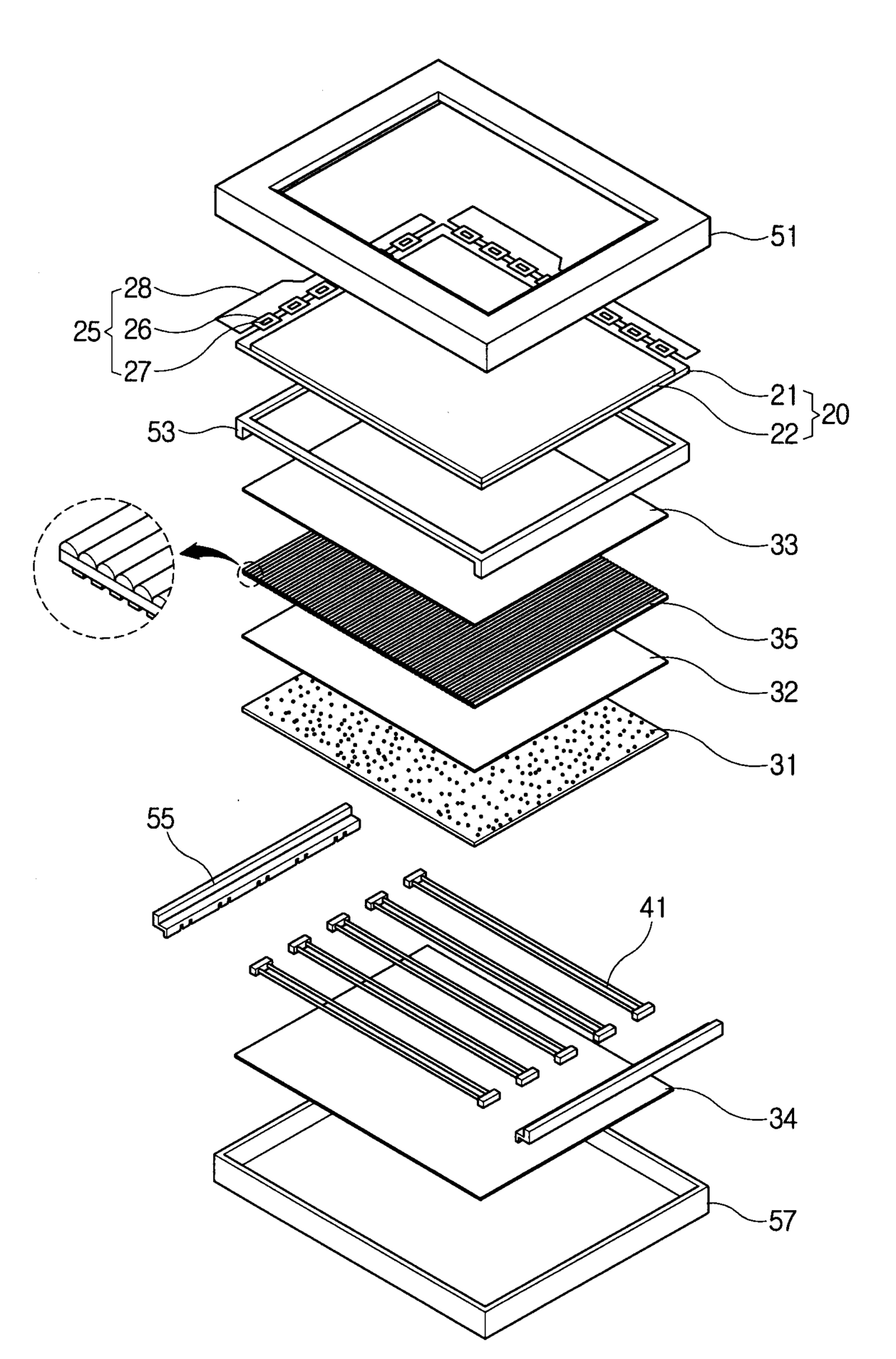 51
28
25
26
27
21
20
22
53
33
35
32
31
55
41
34
57