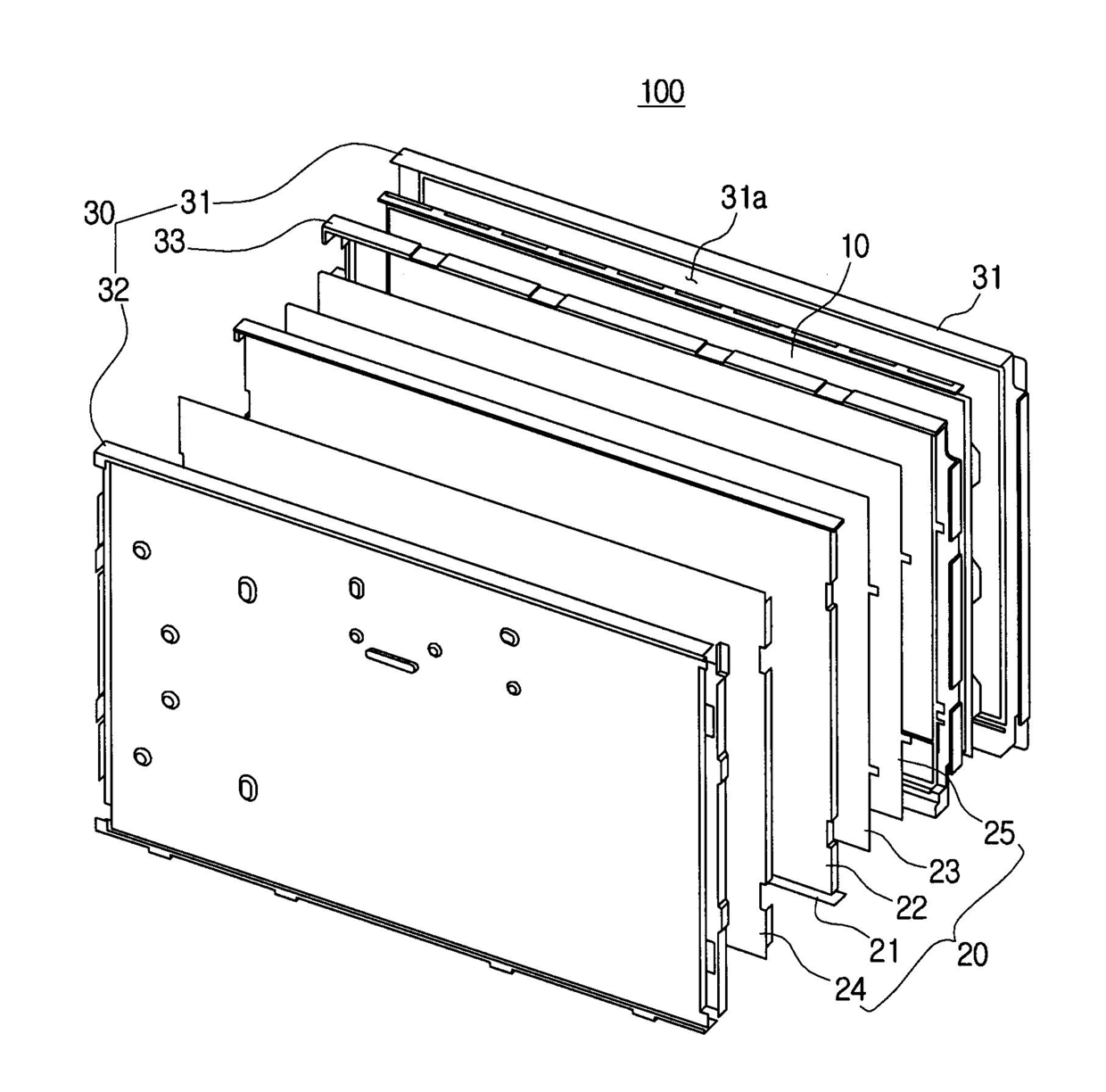 100

30
31
33
32
31a
10
31
25
23
22
21
20
24