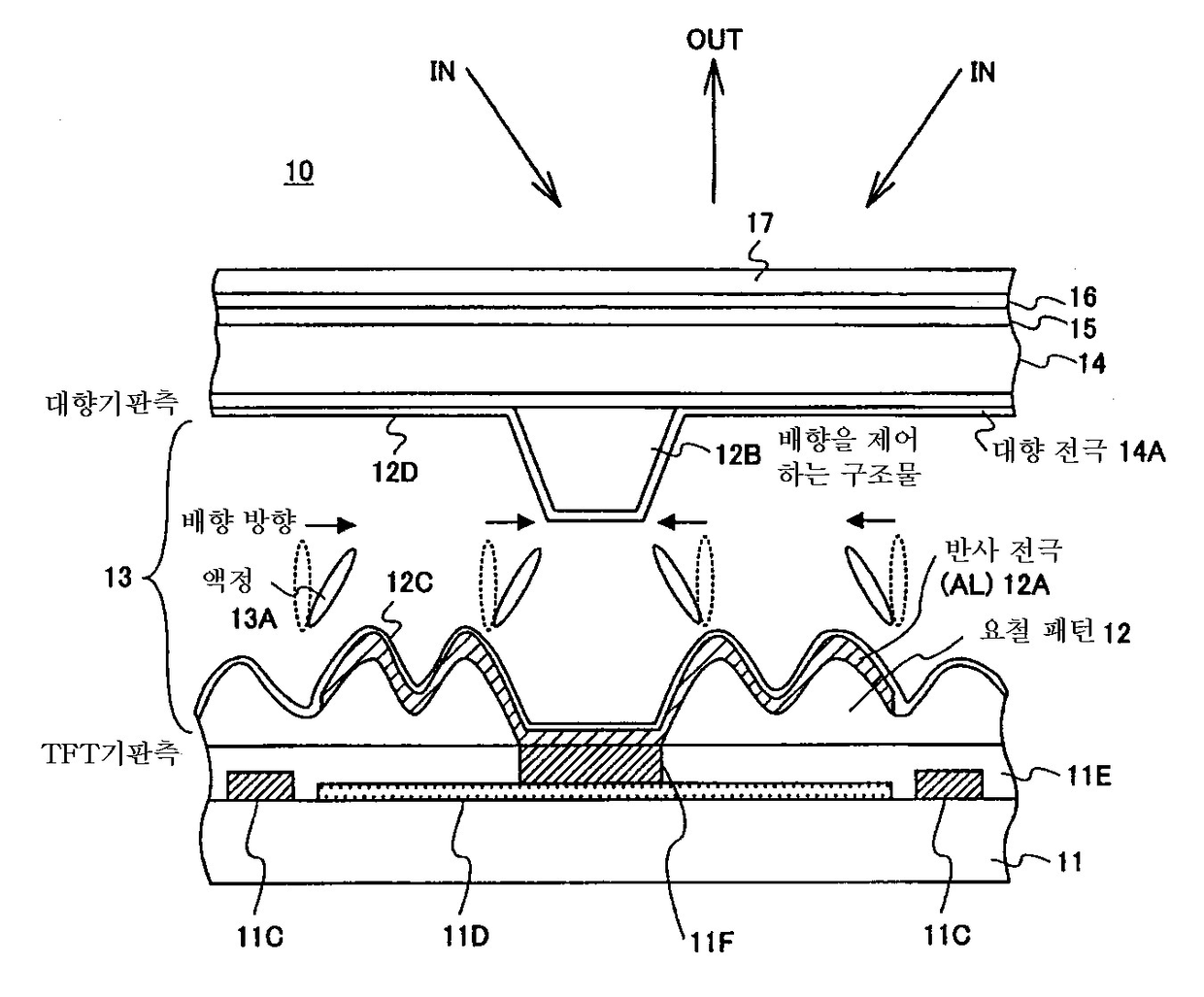 IN
OUT
IN
10
17
16
15
14
대향기판측
12D
12B
배향을 제어 하는 구조물
대향 전극 14A
배향 방향
13
액정 13A
12C
반사 전극 (AL) 12A
요철 패턴 12
TFT기판측
11E
11
11C
11D
11F
11C