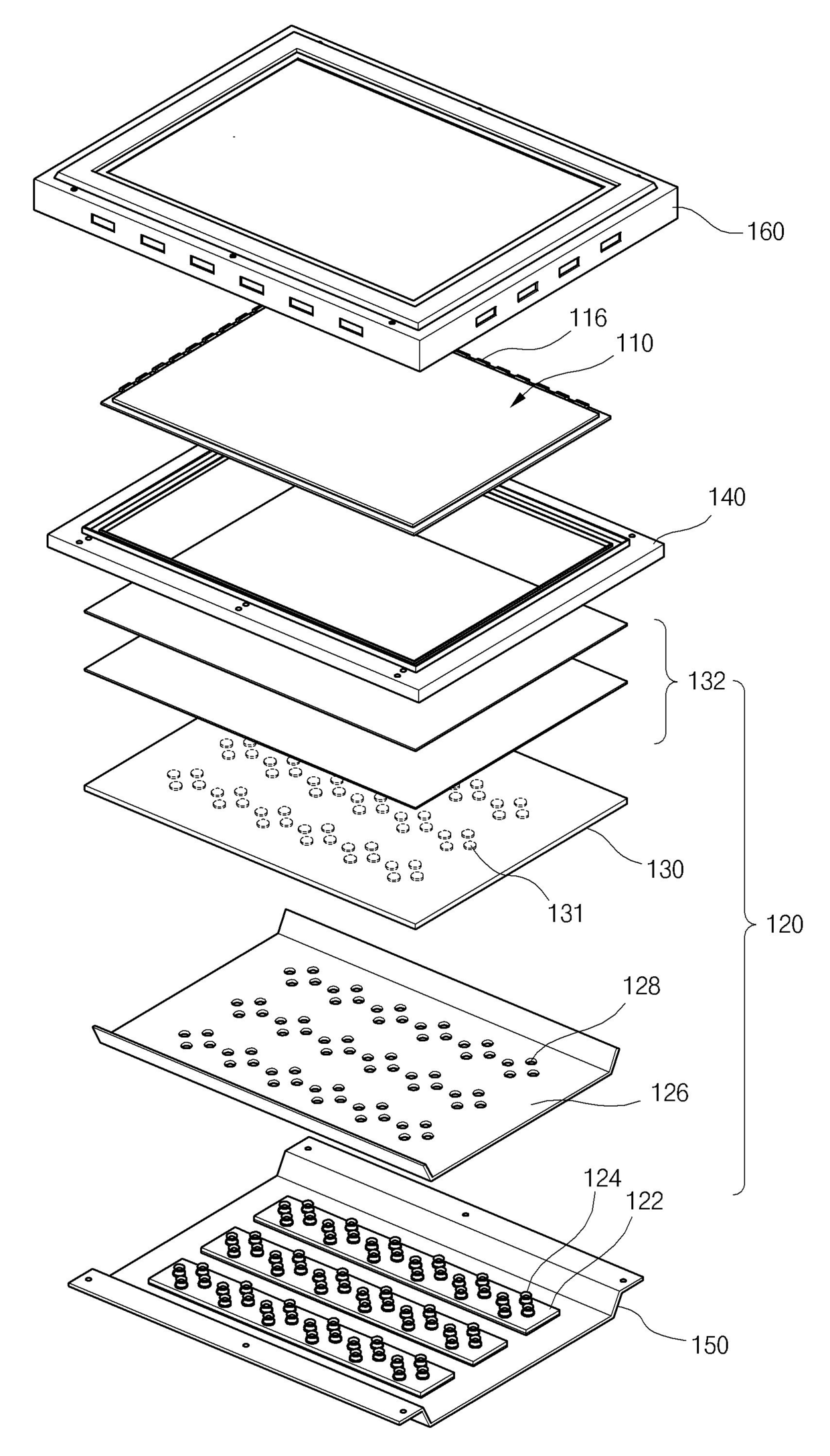 160
116
110
140
132
130
131
120
128
126
124
122
150