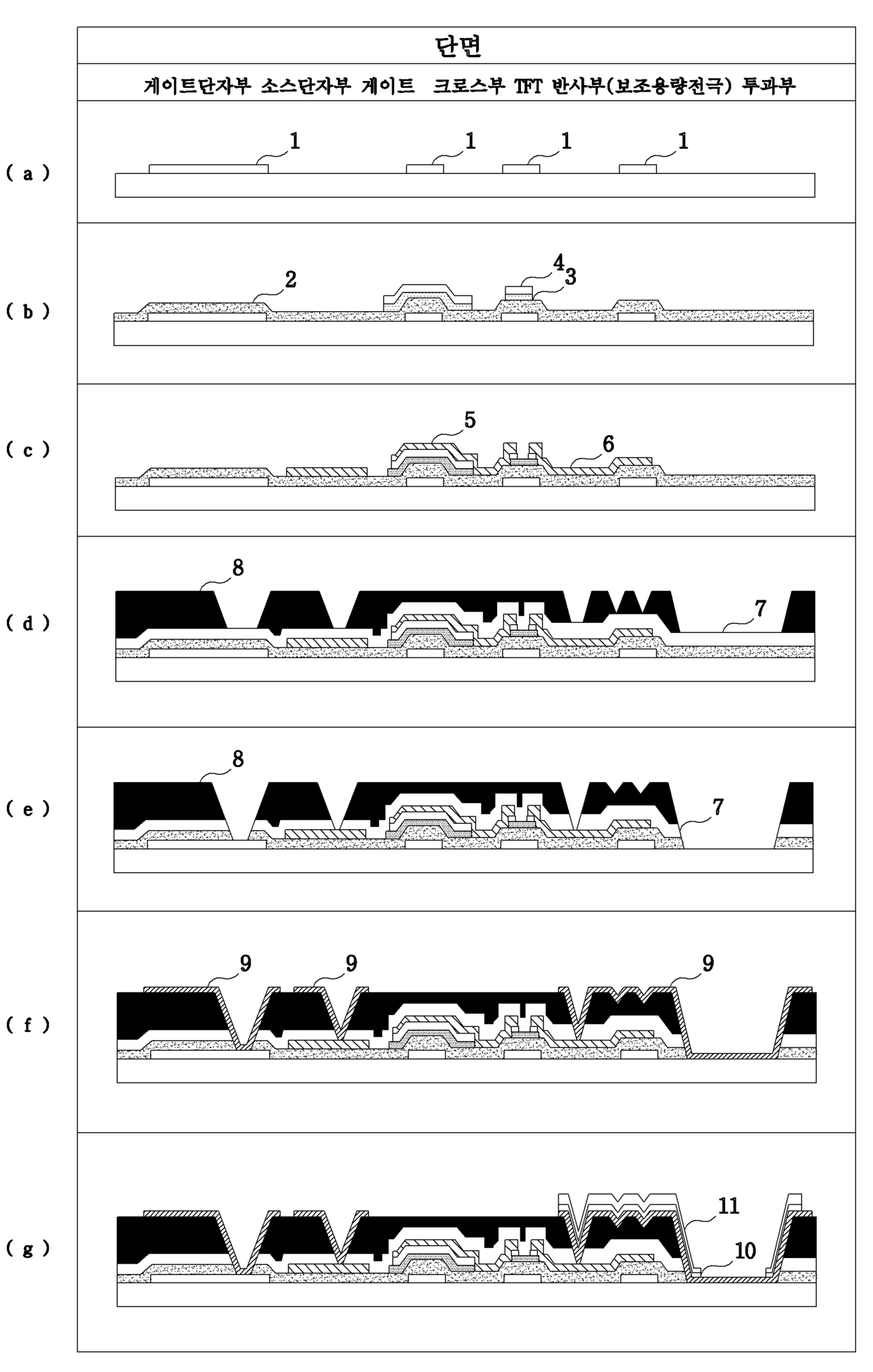 단면

게이트단자부 소스단자부 게이트 크로스부 TFT 반사부(보조용량전극) 투과부

( a )
1 1 1 1

( b )
2 4 3

( c )
5 6

( d )
8 7

( e )
8 7

( f )
9 9 9

( g )
11 10