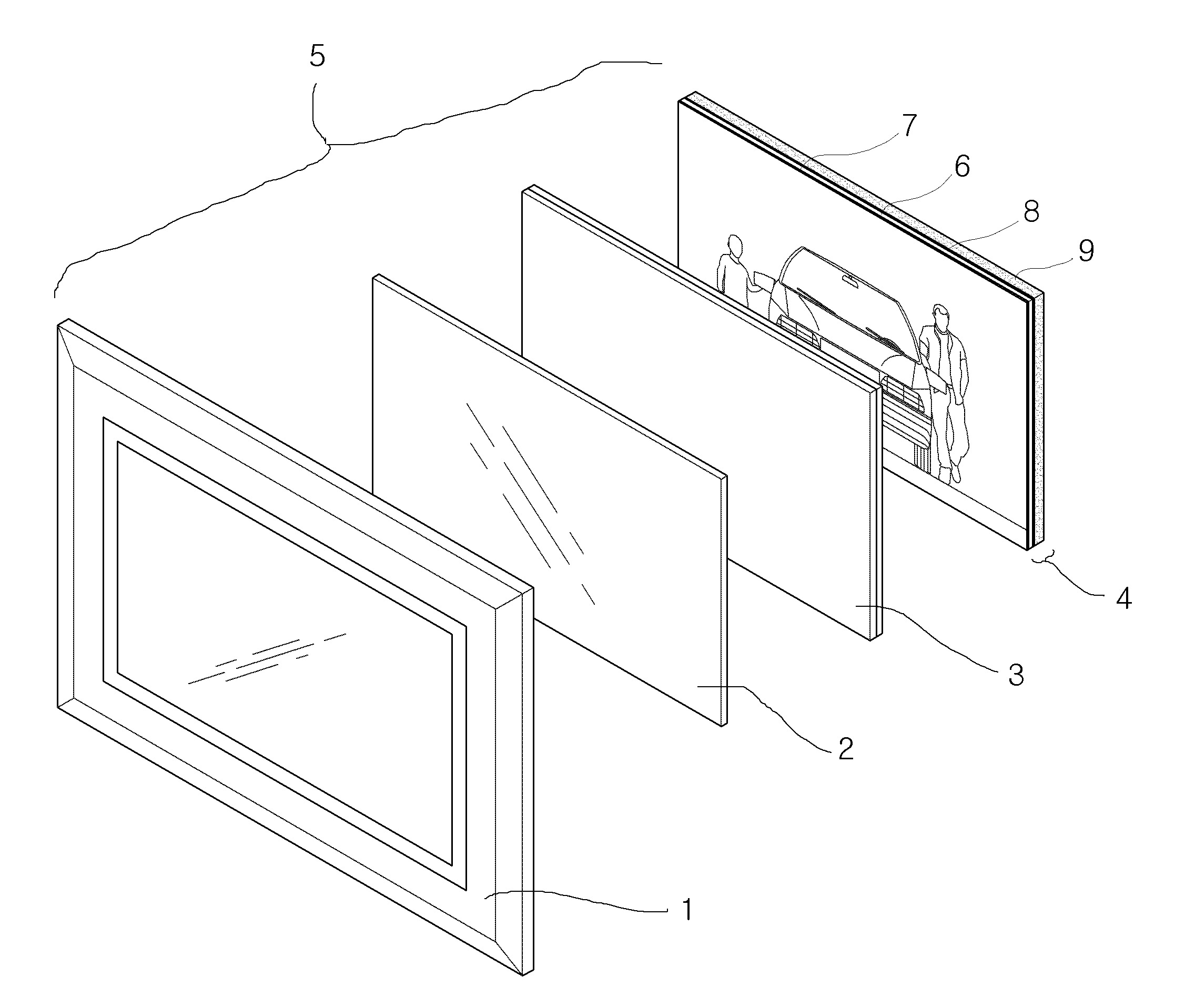 5
7
6
8
9
4
3
2
1