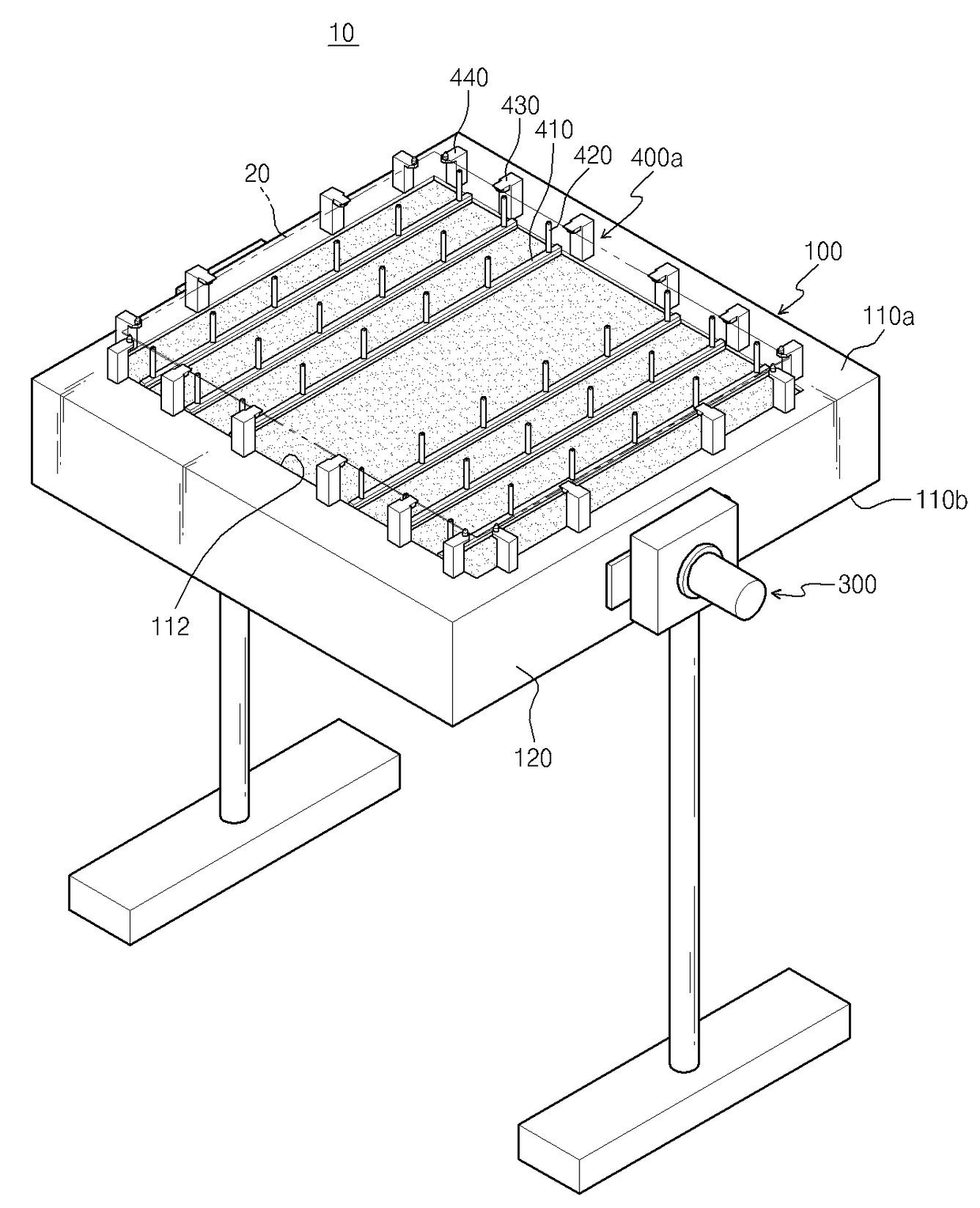 10

440

430

410

420

400a

20

100

110a

110b

300

112

120