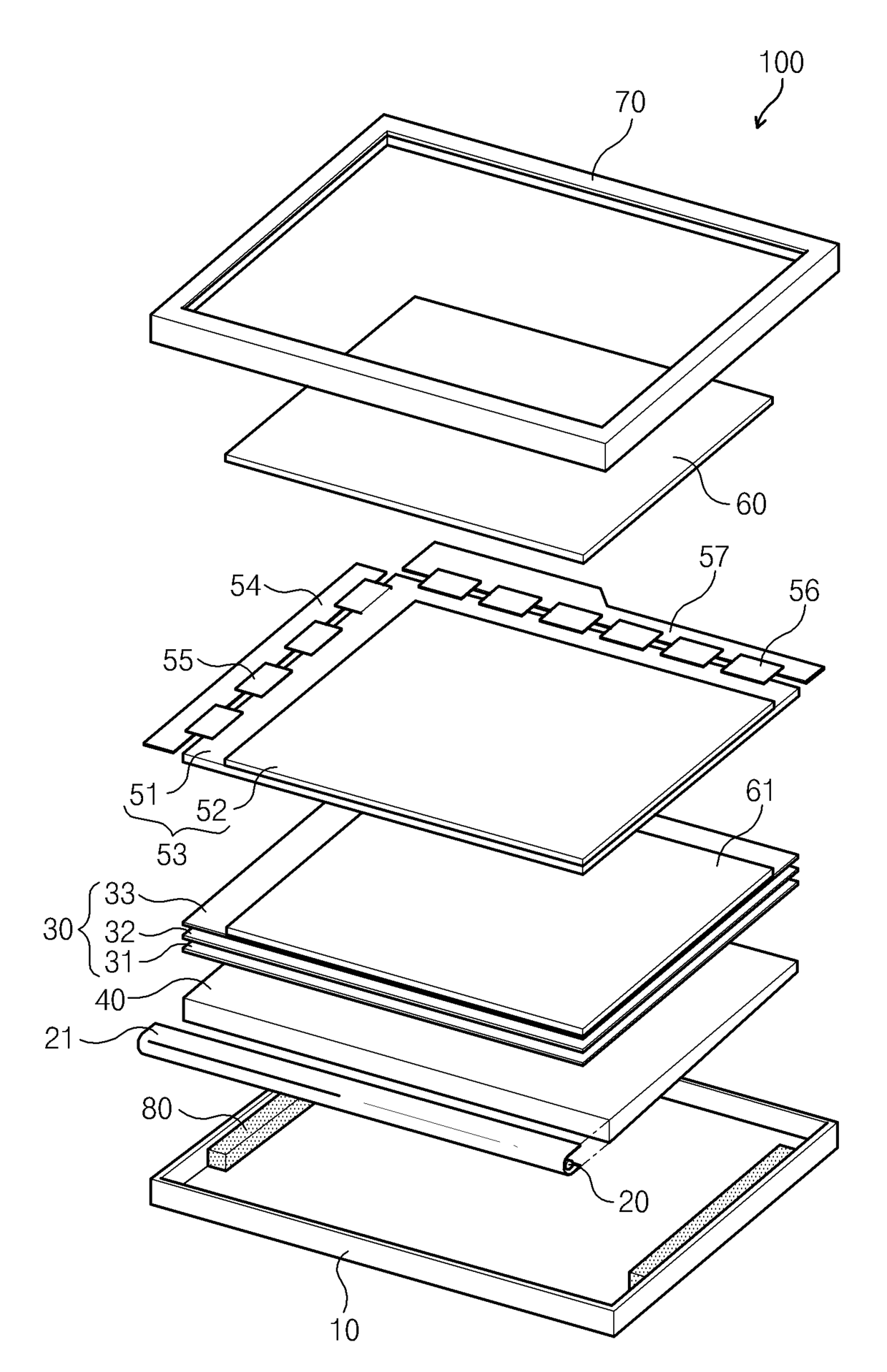 100
70
60
57
54
56
55
51
52
53
61
30
33
32
31
40
21
80
20
10