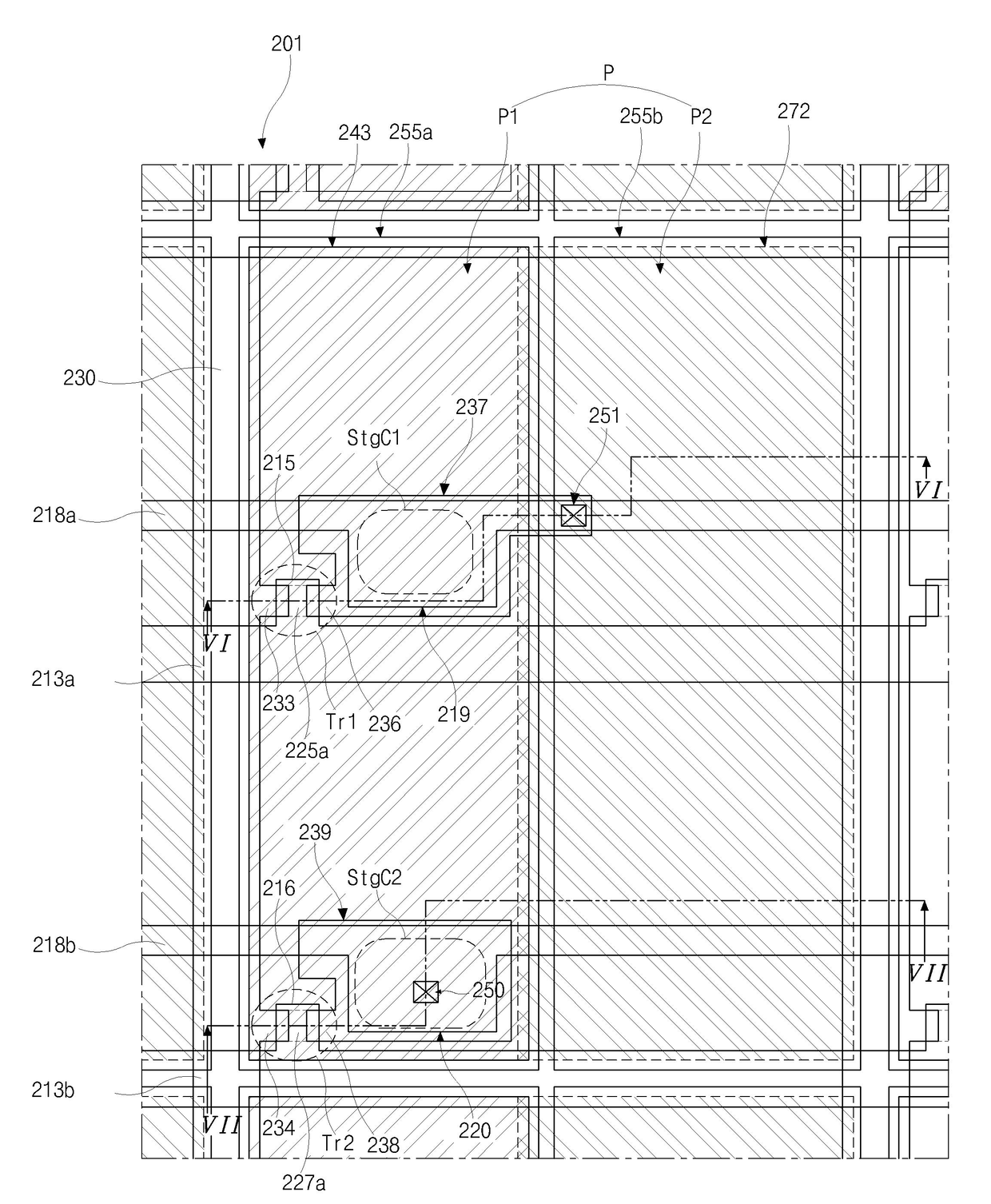 201
P
P1
P2
243
255a
255b
272
230
237
251
StgC1
215
VI
218a
VI
213a
233
Tr1
236
219
225a
239
StgC2
216
218b
VII
250
213b
VII
234
Tr2
238
220
227a