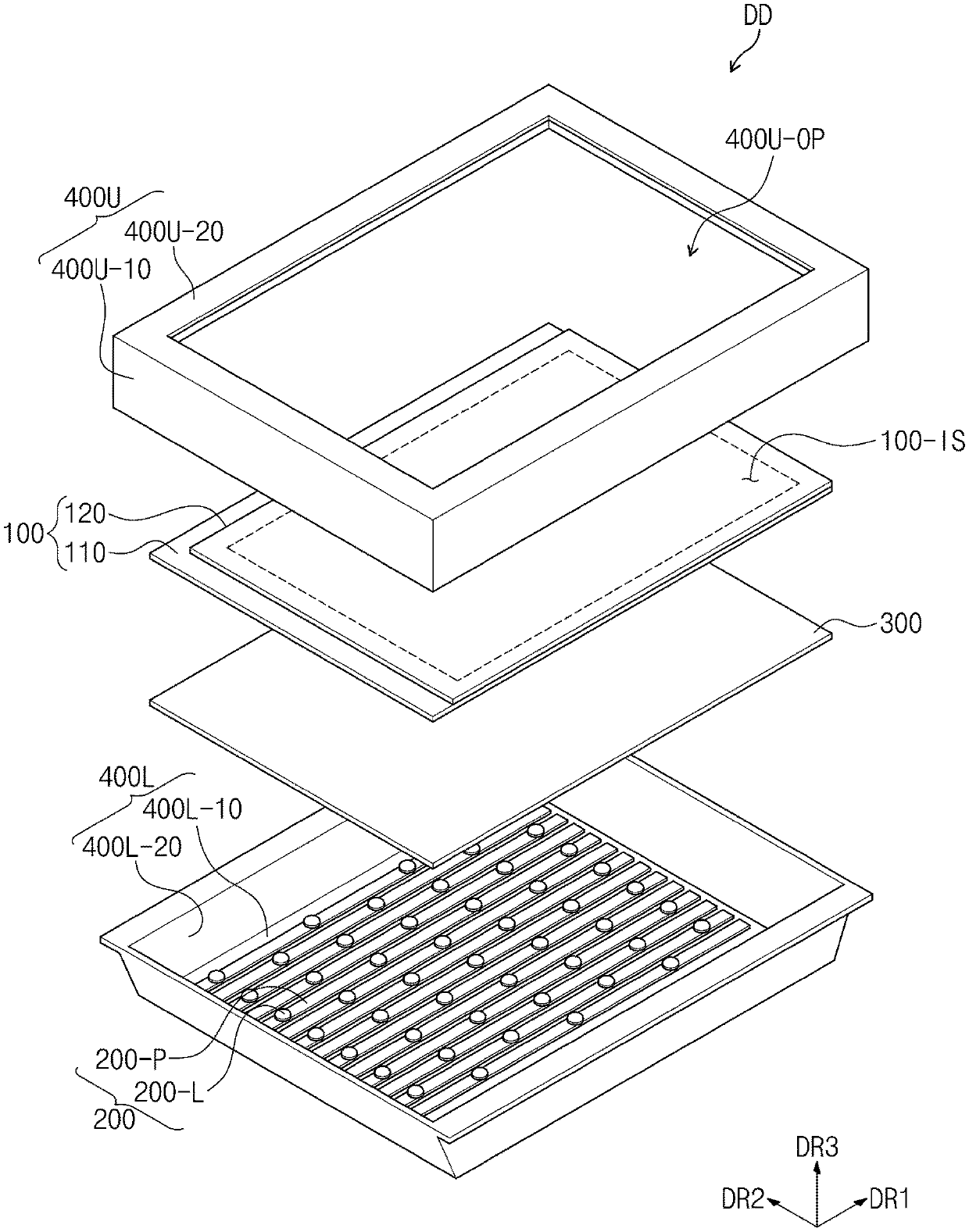 DD

400U-OP

400U

400U-20

400U-10

100-IS

100

120

110

300

400L

400L-10

400L-20

200-P

200-L

200

DR3

DR2

DR1