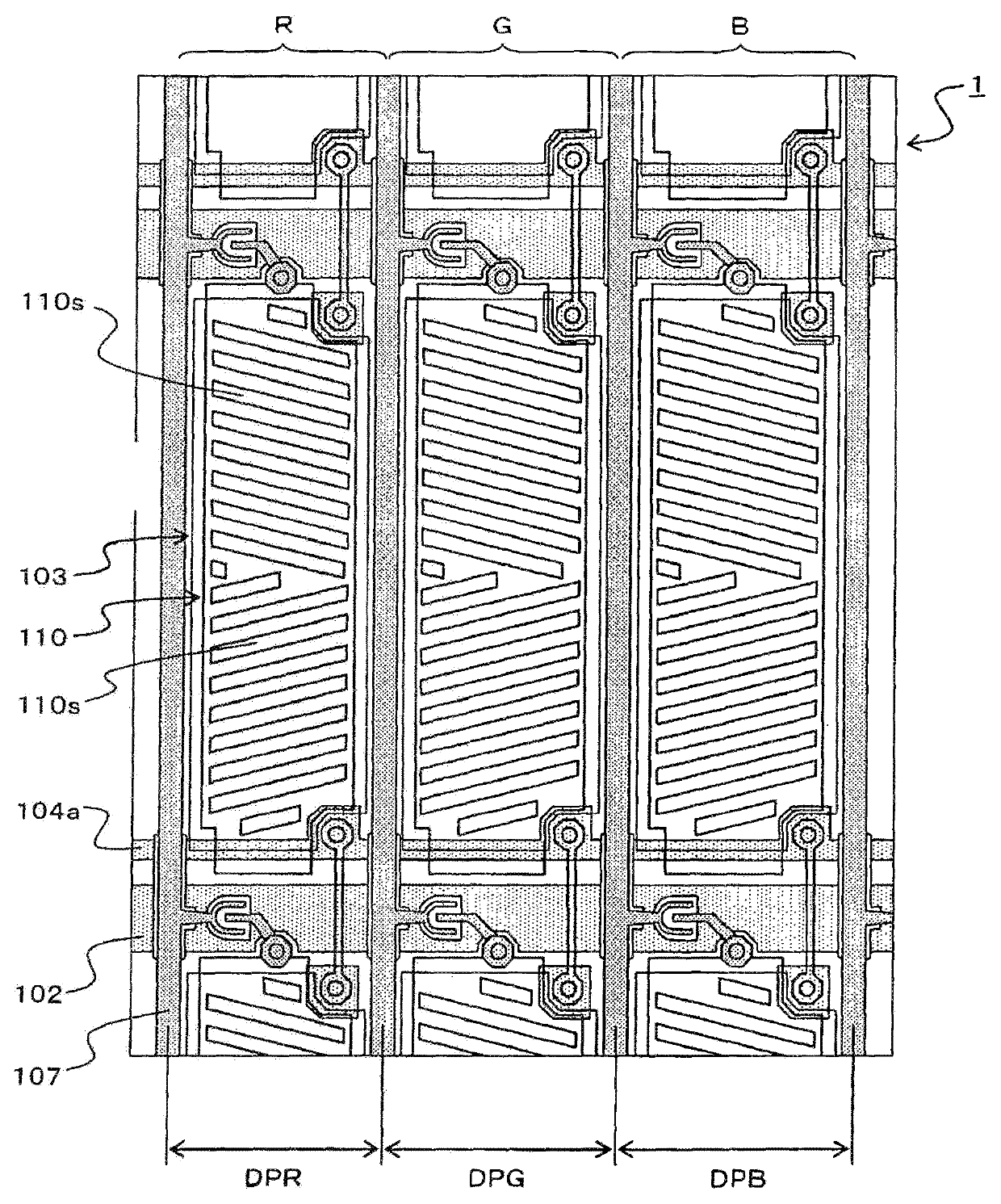 R
G
B
1
110s
103
110
110s
104a
102
107
DPR
DPG
DPB