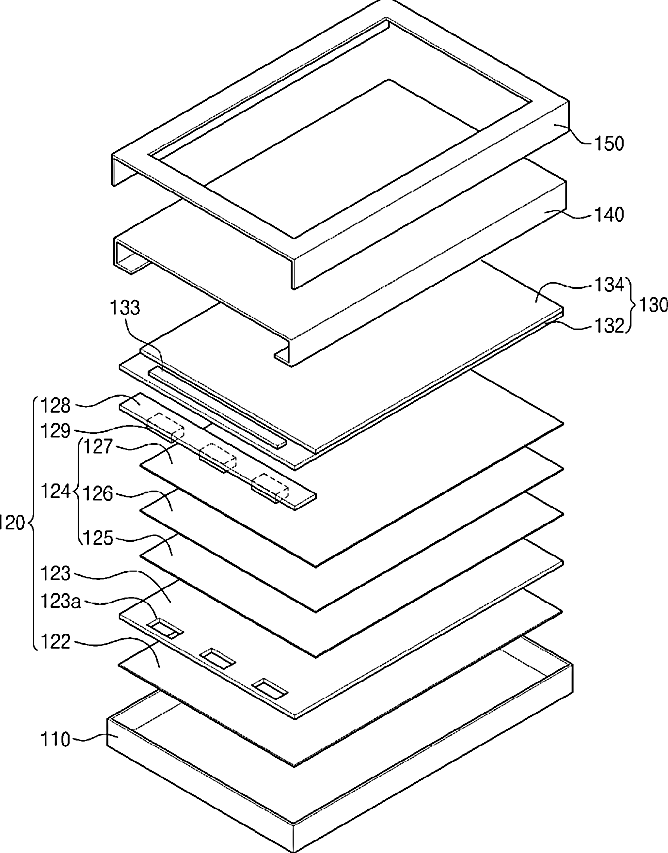 150
140
134
130
132
133
128
129
127
124
126
120
125
123
123a
122
110