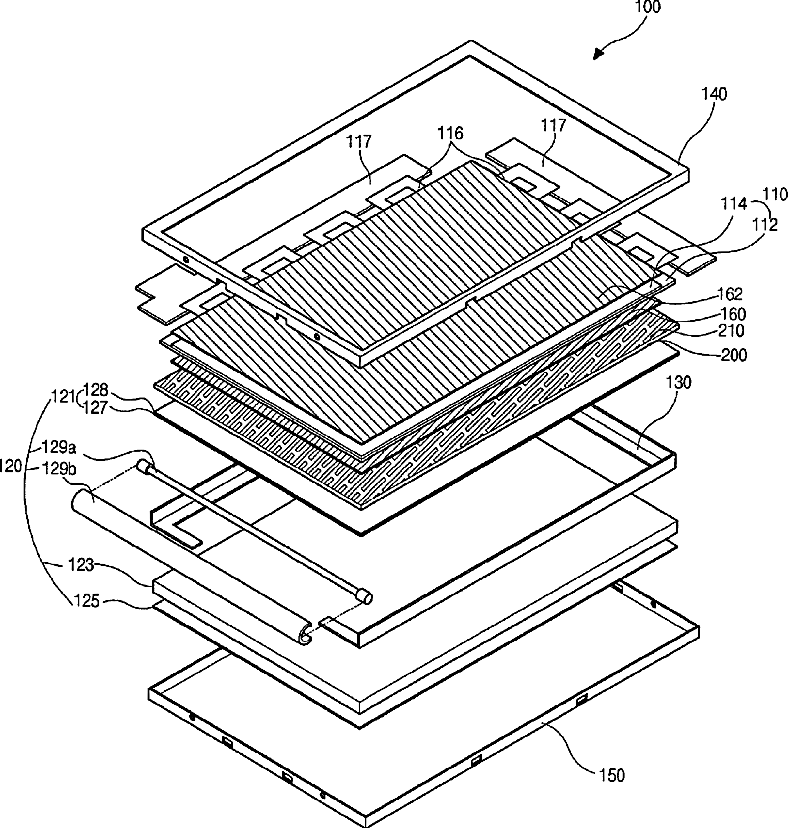 100
140
117
116
117
114
110
112
162
160
210
200
121
128
127
130
129a
120
129b
123
125
150