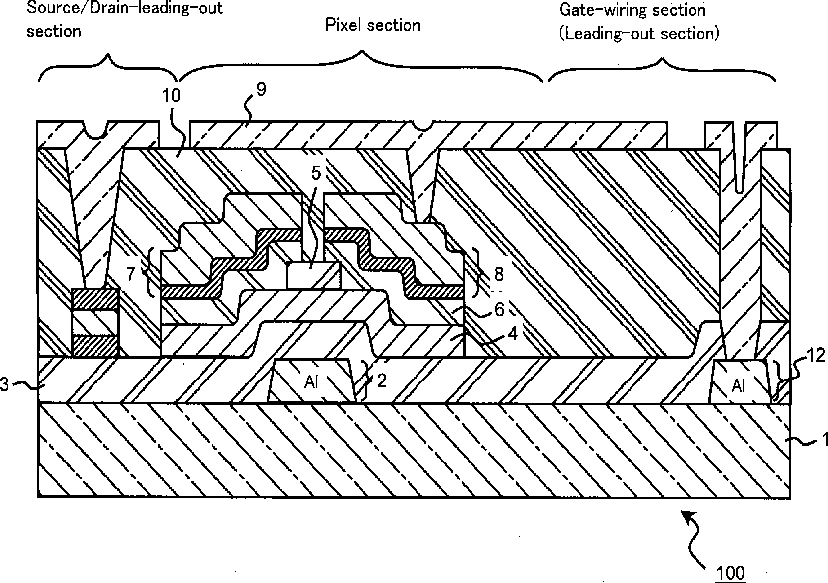 Source/Drain-leading-out section

Pixel section

Gate-wiring section (Leading-out section)

10

9

5

7

8

6

4

3

Al

2

Al

12

1

100