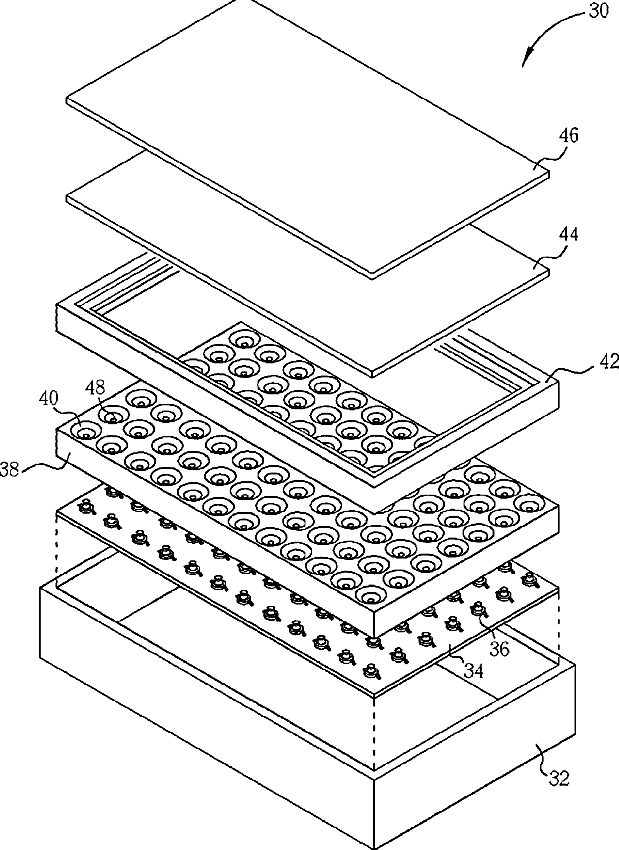 30
46
44
42
40
48
38
36
34
32